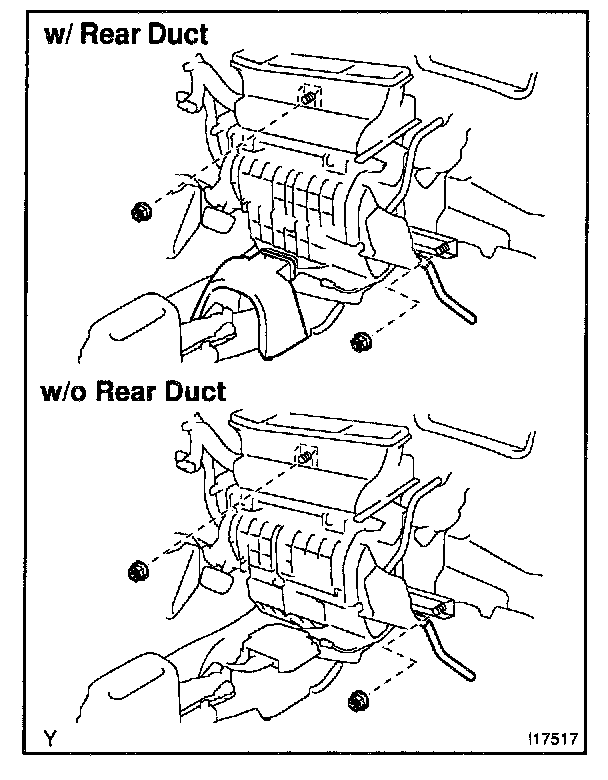 w/ Rear Duct

w/o Rear Duct

Y

I17517