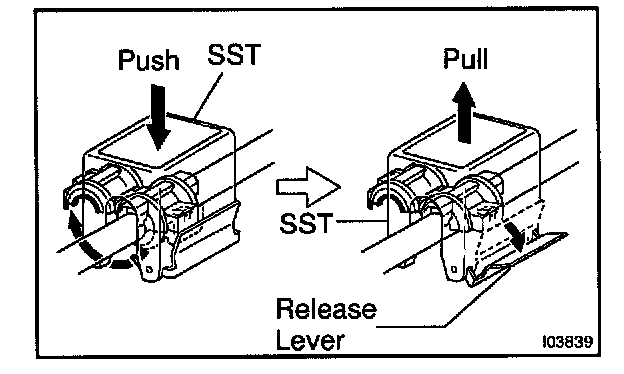 Push SST

Pull

SST

Release Lever

I03839