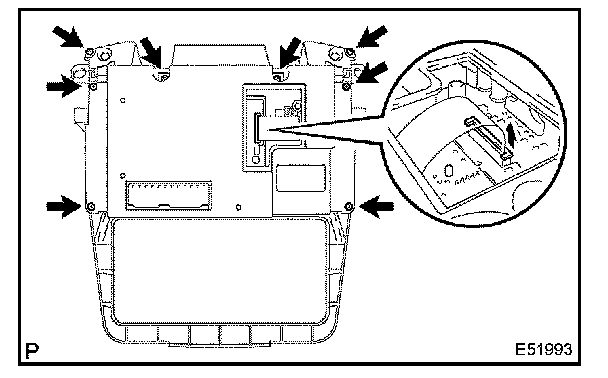 P

E51993