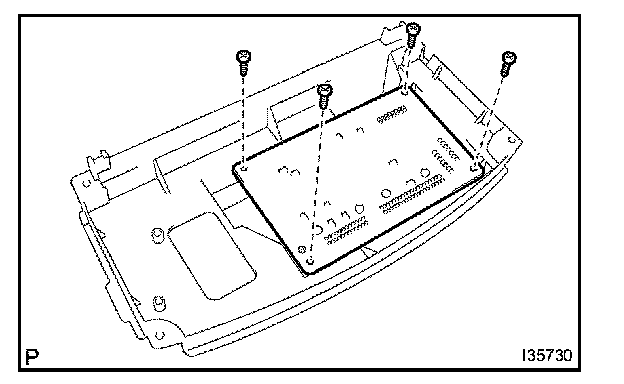 P

I35730