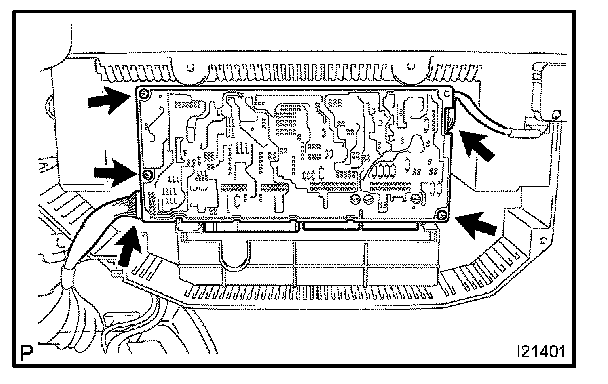 P

I21401