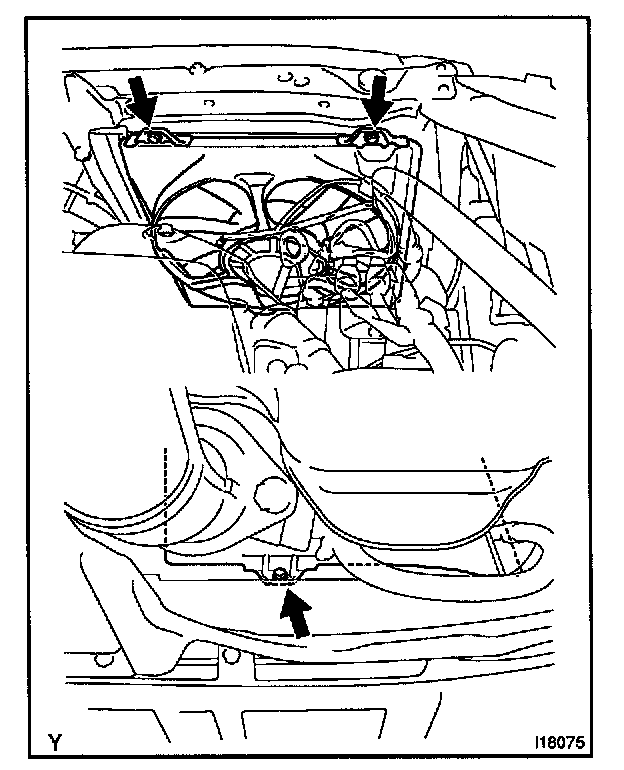 Y

I18075