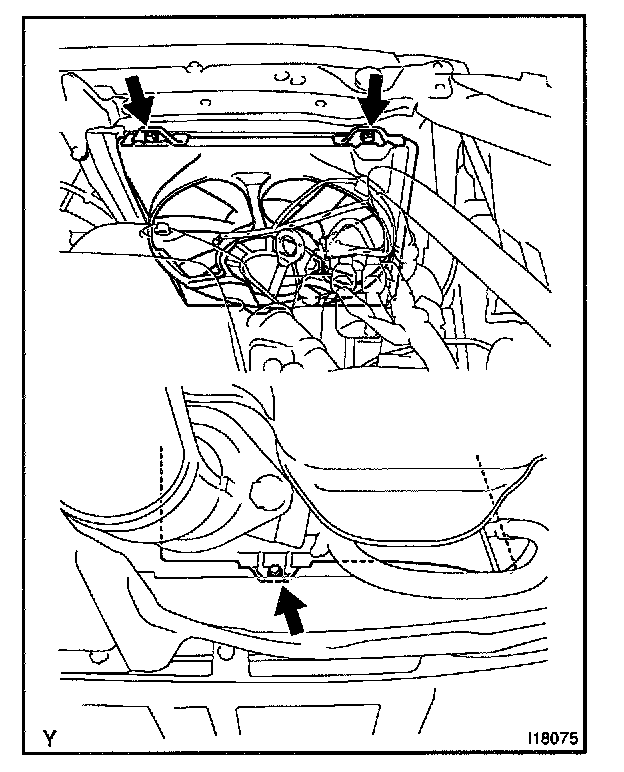 Y

I18075