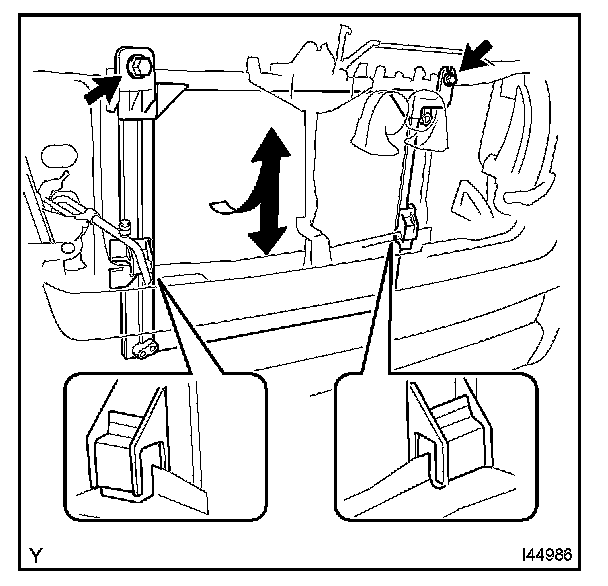 Y

I44986