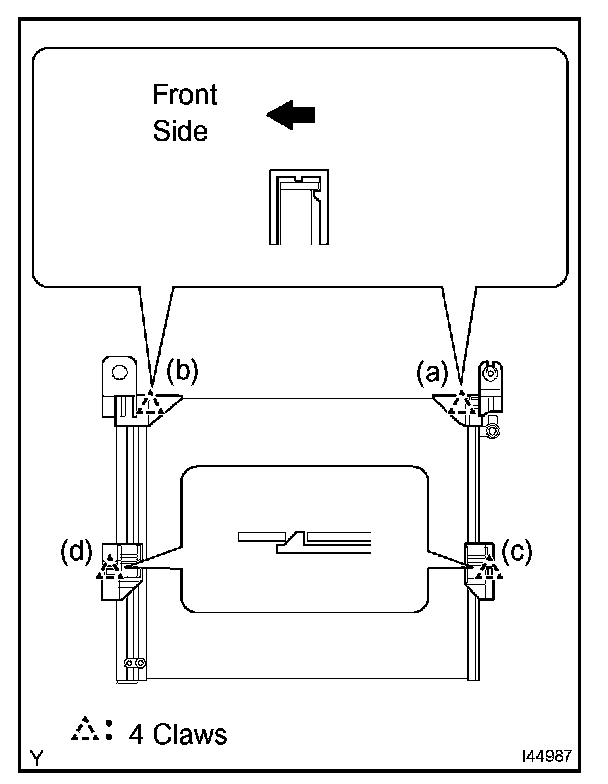 Front Side

(b)

(a)

(d)

(c)

: 4 Claws

Y

I44987