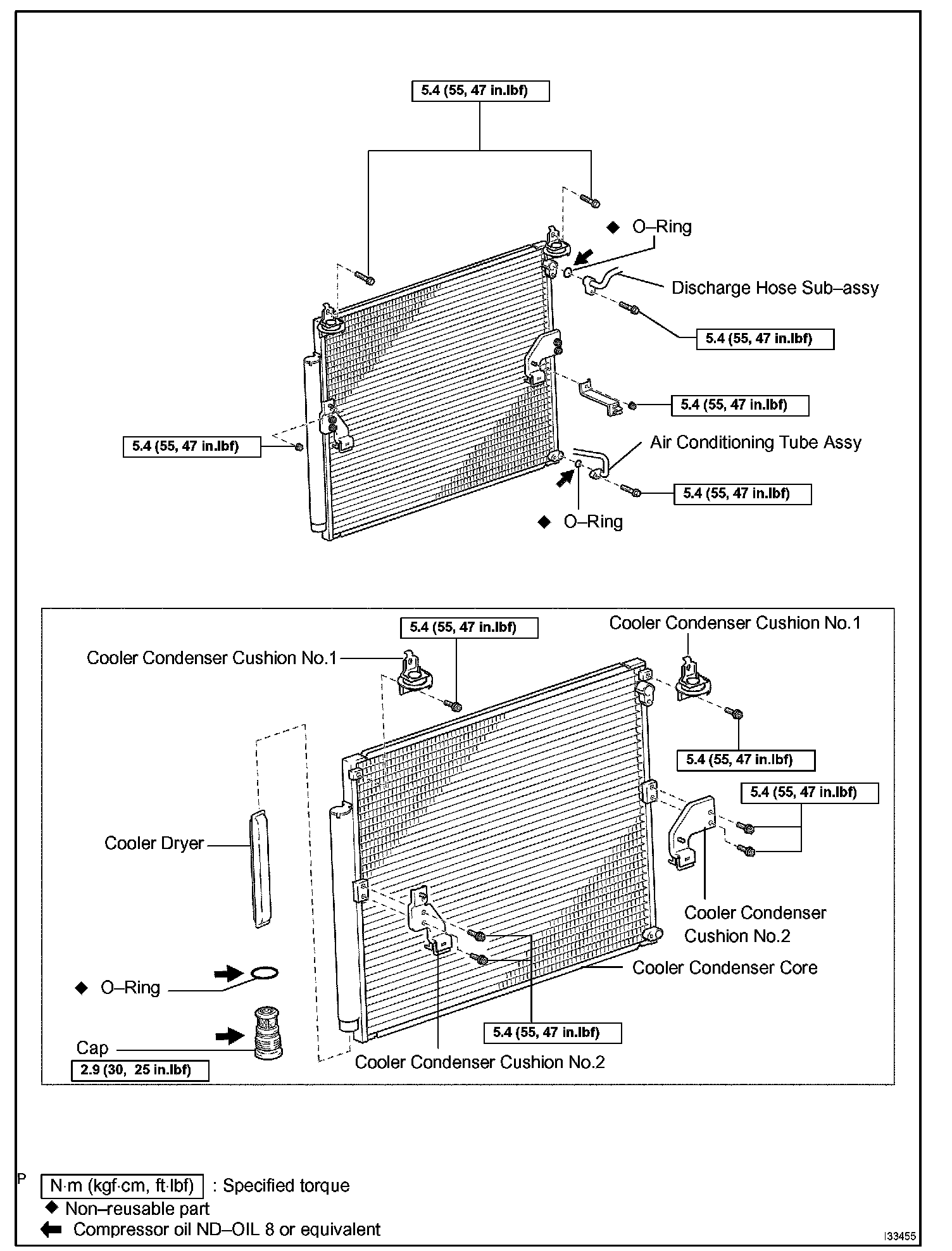 5.4 (55, 47 in.lbf)

◆ O–Ring

Discharge Hose Sub–assy

5.4 (55, 47 in.lbf)

5.4 (55, 47 in.lbf)

5.4 (55, 47 in.lbf)

Air Conditioning Tube Assy

5.4 (55, 47 in.lbf)

◆ O–Ring

5.4 (55, 47 in.lbf)

Cooler Condenser Cushion No.1

Cooler Condenser Cushion No.1

5.4 (55, 47 in.lbf)

5.4 (55, 47 in.lbf)

Cooler Dryer

Cooler Condenser Cushion No.2

Cooler Condenser Core

◆ O–Ring

5.4 (55, 47 in.lbf)

Cap

2.9 (30, 25 in.lbf)

Cooler Condenser Cushion No.2

P

N·m (kgf·cm, ft·lbf) : Specified torque

◆ Non–reusable part

Compressor oil ND–OIL 8 or equivalent

I33455