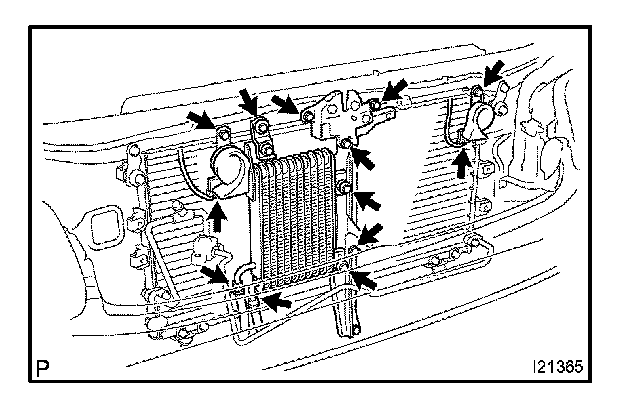 P

I21365