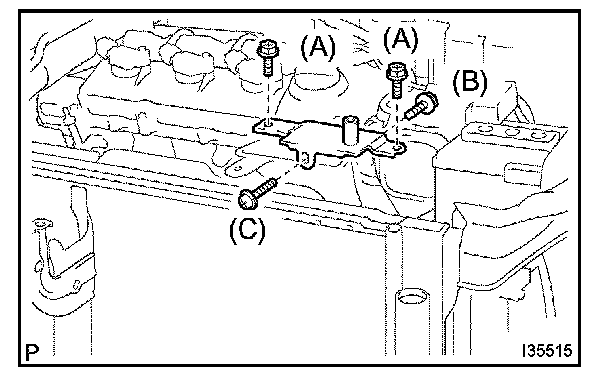 (A)
(A)
(B)
(C)
P
I35515