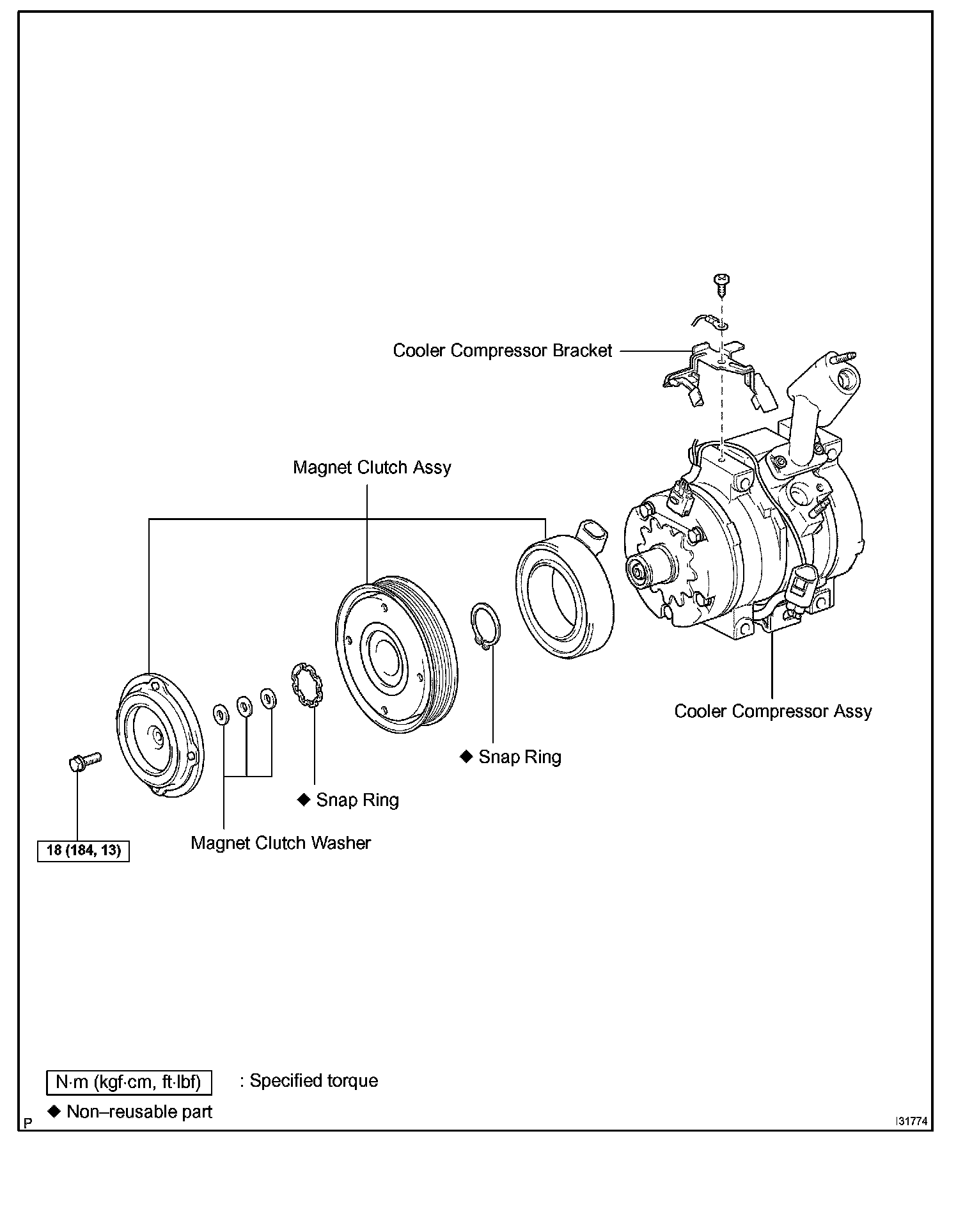 Cooler Compressor Bracket

Magnet Clutch Assy

Cooler Compressor Assy

◆ Snap Ring

◆ Snap Ring

Magnet Clutch Washer

18 (184, 13)

N·m (kgf·cm, ft·lbf) : Specified torque

◆ Non–reusable part

P

I31774