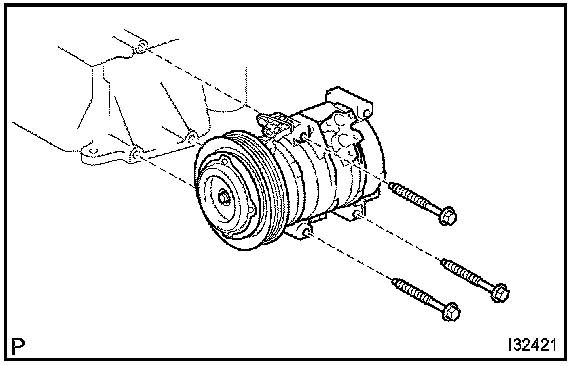 P

I32421