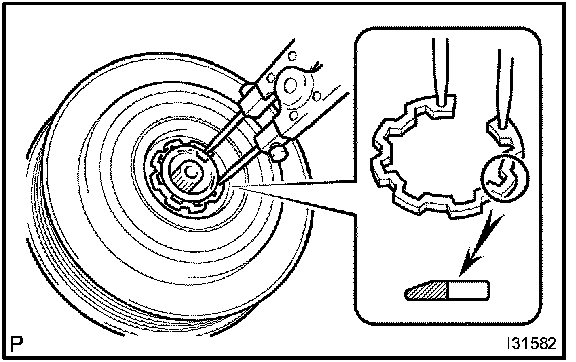 P

I31582