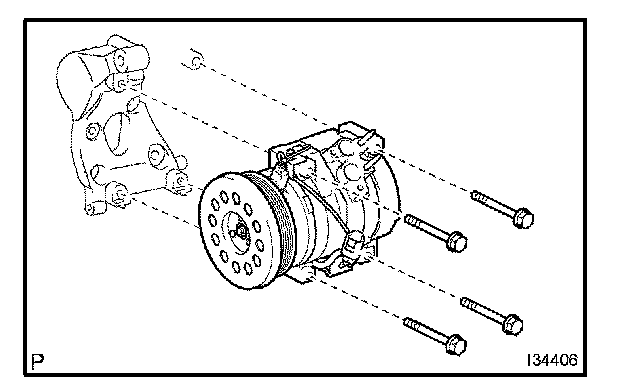 P

I34406