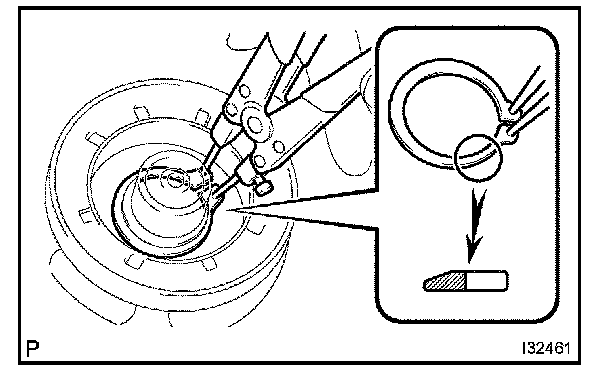 P

I32461