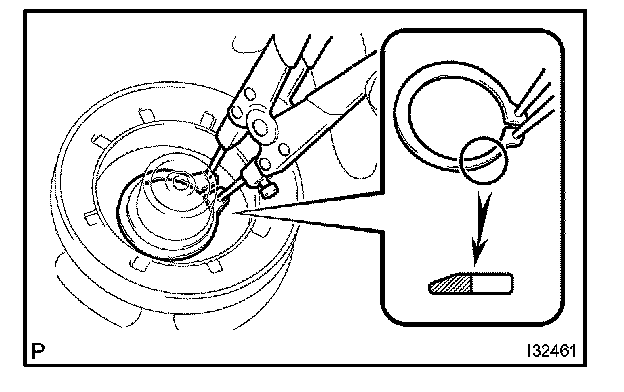 P

I32461