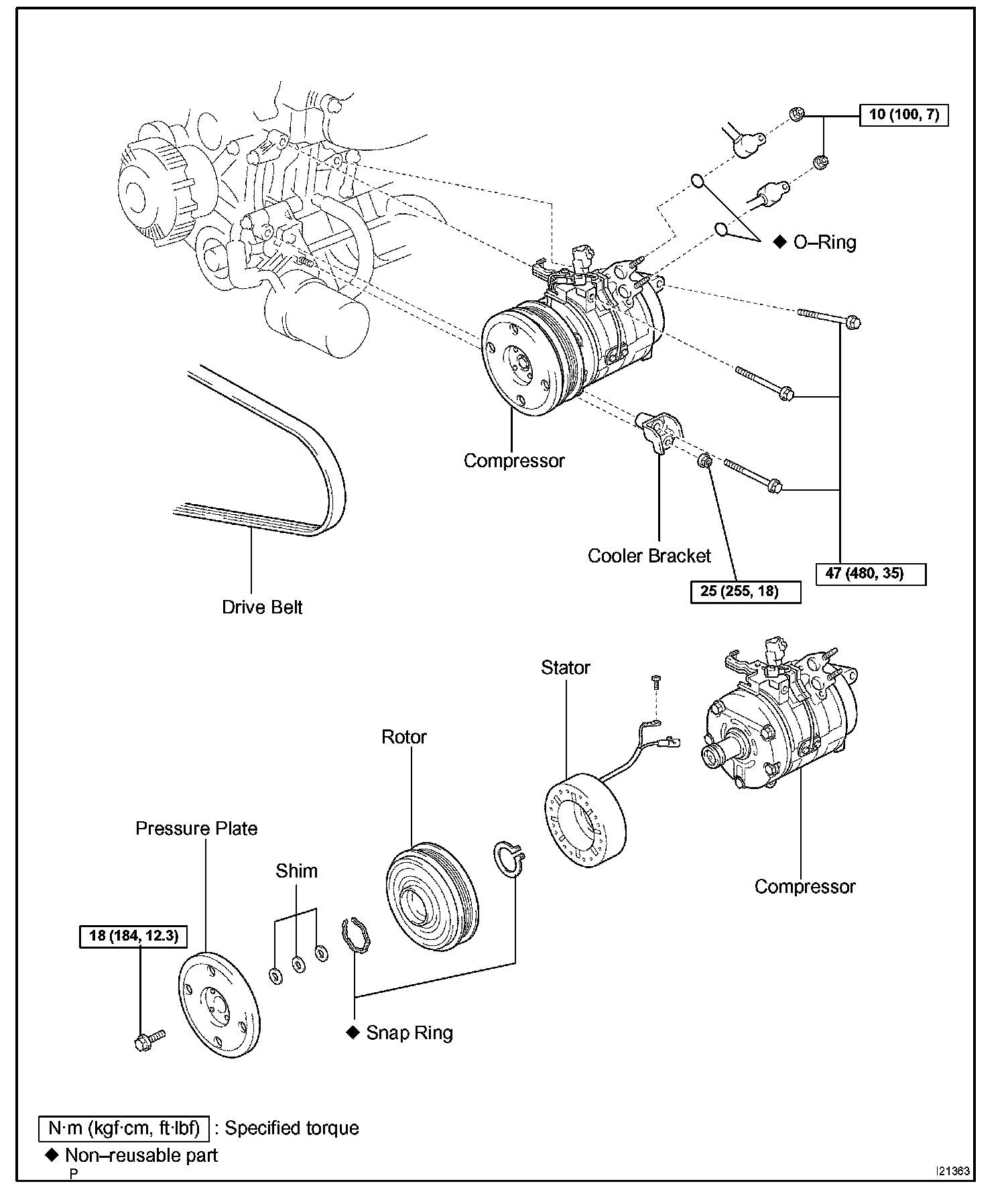 10 (100, 7)

◆ O–Ring

Compressor

Cooler Bracket

47 (480, 35)

25 (255, 18)

Drive Belt

Stator

Rotor

Pressure Plate

Shim

Compressor

18 (184, 12.3)

◆ Snap Ring

N·m (kgf·cm, ft·lbf) : Specified torque

◆ Non–reusable part

P

I21363