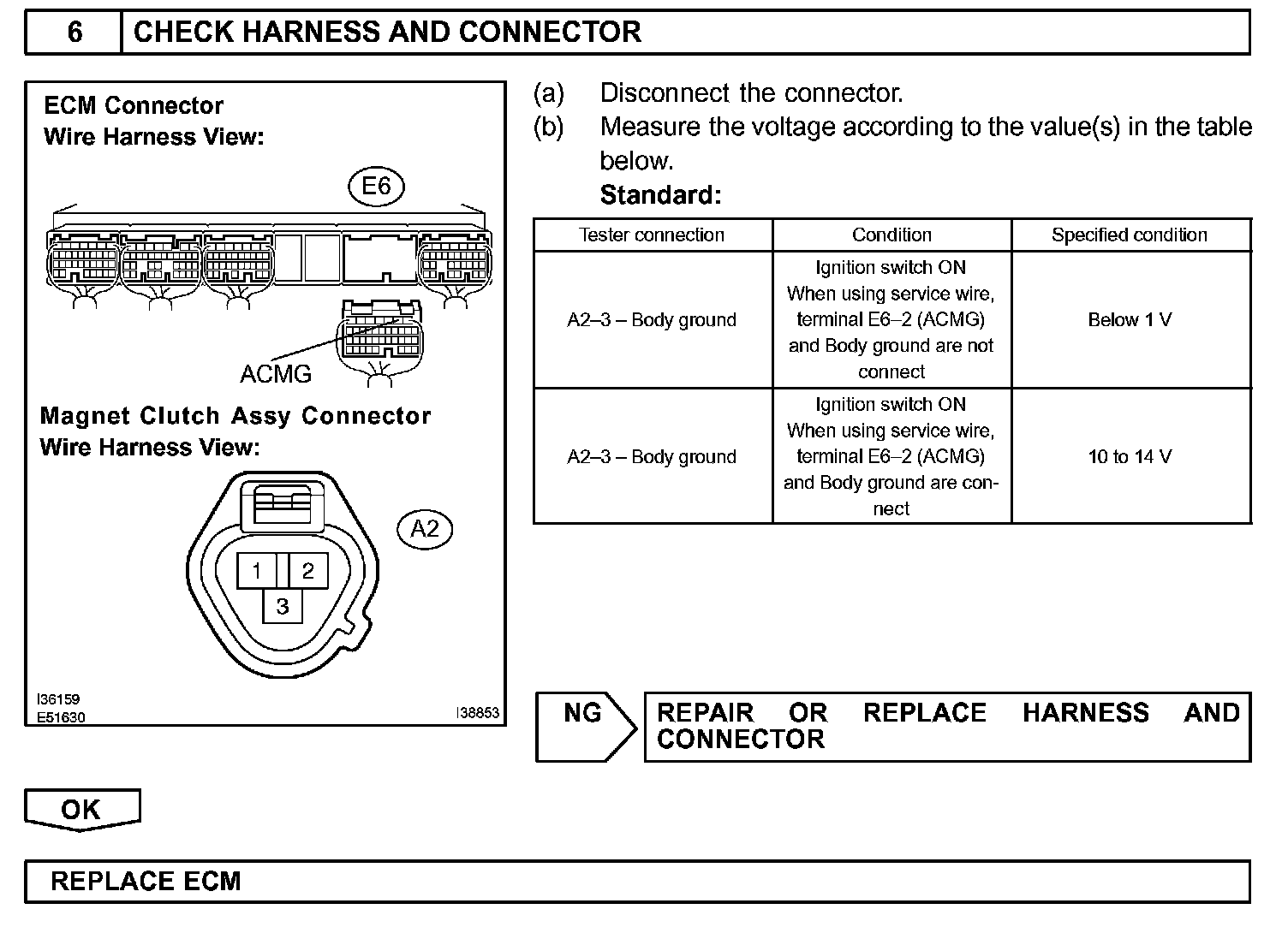 6 CHECK HARNESS AND CONNECTOR

ECM Connector
Wire Harness View:

E6

ACMG

Magnet Clutch Assy Connector
Wire Harness View:

A2

1 2
3

I36159
E51630
I38853

(a) Disconnect the connector.
(b) Measure the voltage according to the value(s) in the table below.
Standard:

| Tester connection | Condition | Specified condition |
|---|---|---|
| A2–3 – Body ground | Ignition switch ON When using service wire, terminal E6–2 (ACMG) and Body ground are not connect | Below 1 V |
| A2–3 – Body ground | Ignition switch ON When using service wire, terminal E6–2 (ACMG) and Body ground are connect | 10 to 14 V |

NG

REPAIR OR REPLACE HARNESS AND CONNECTOR

OK

REPLACE ECM