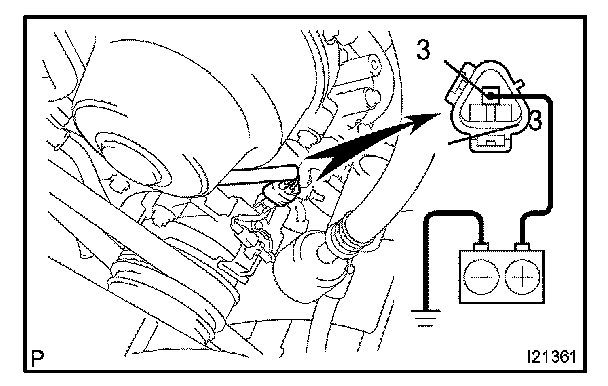 3
3
P
I21361