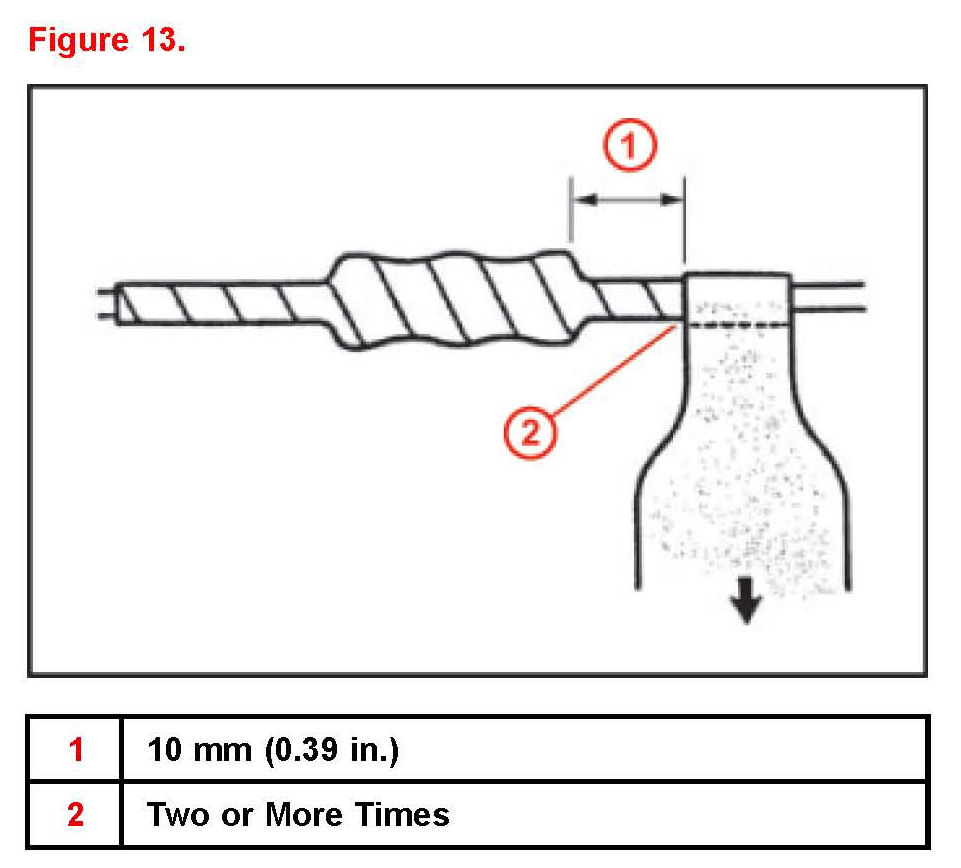 Figure 13.

1

2

| 1 | 10 mm (0.39 in.) |
|---|---|
| 2 | Two or More Times |