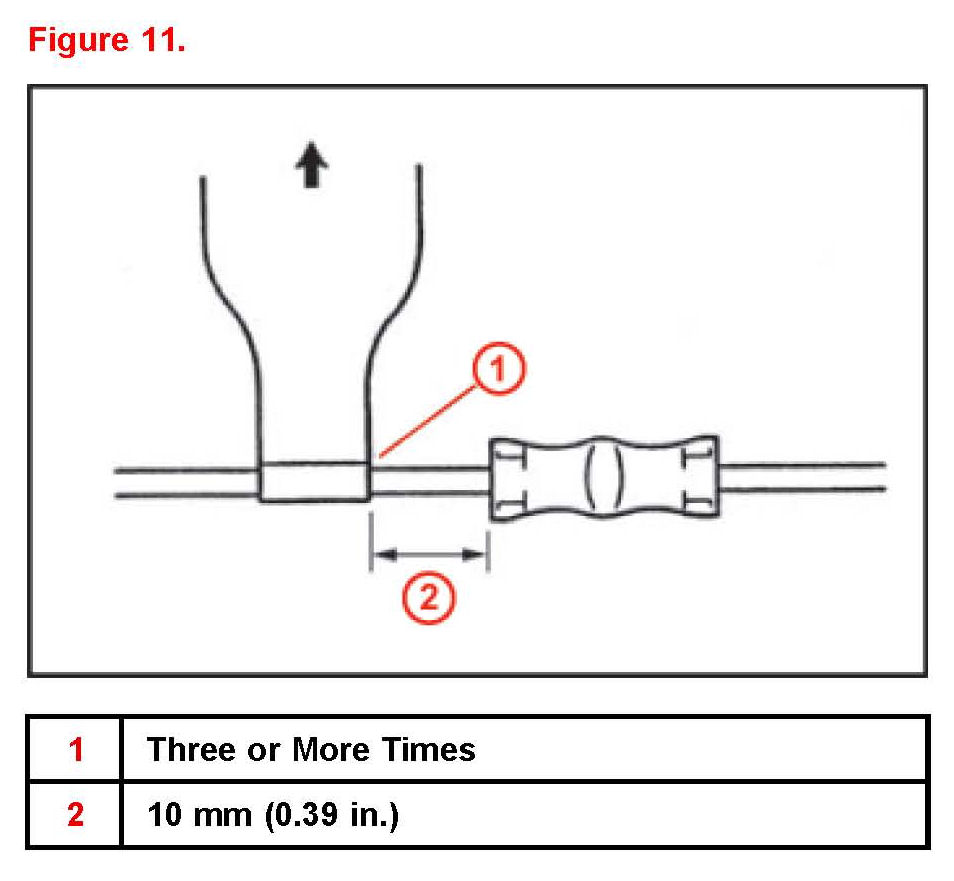 Figure 11.

1

2

| 1 | Three or More Times |
|---|---|
| 2 | 10 mm (0.39 in.) |