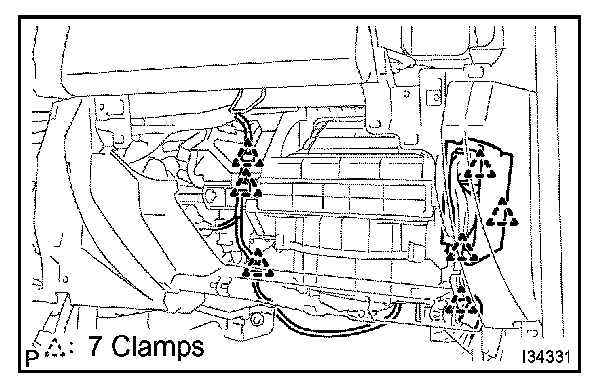 P : 7 Clamps

I34331