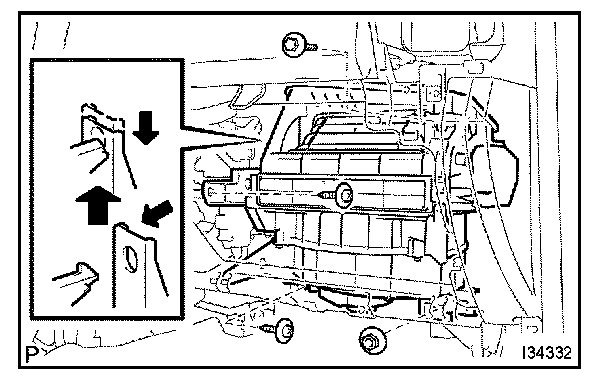 P
I34332