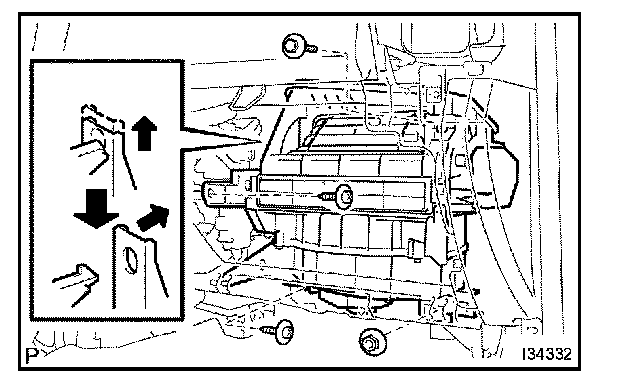 P
I34332