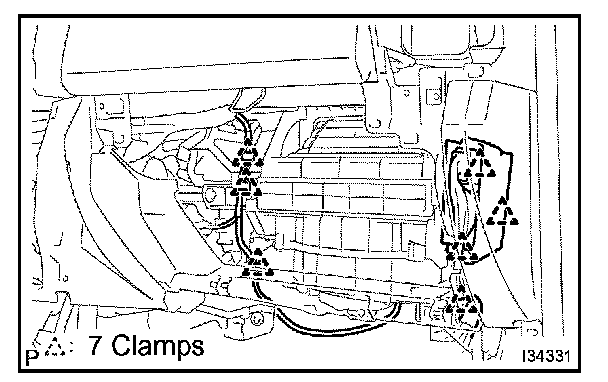 P : 7 Clamps

I34331