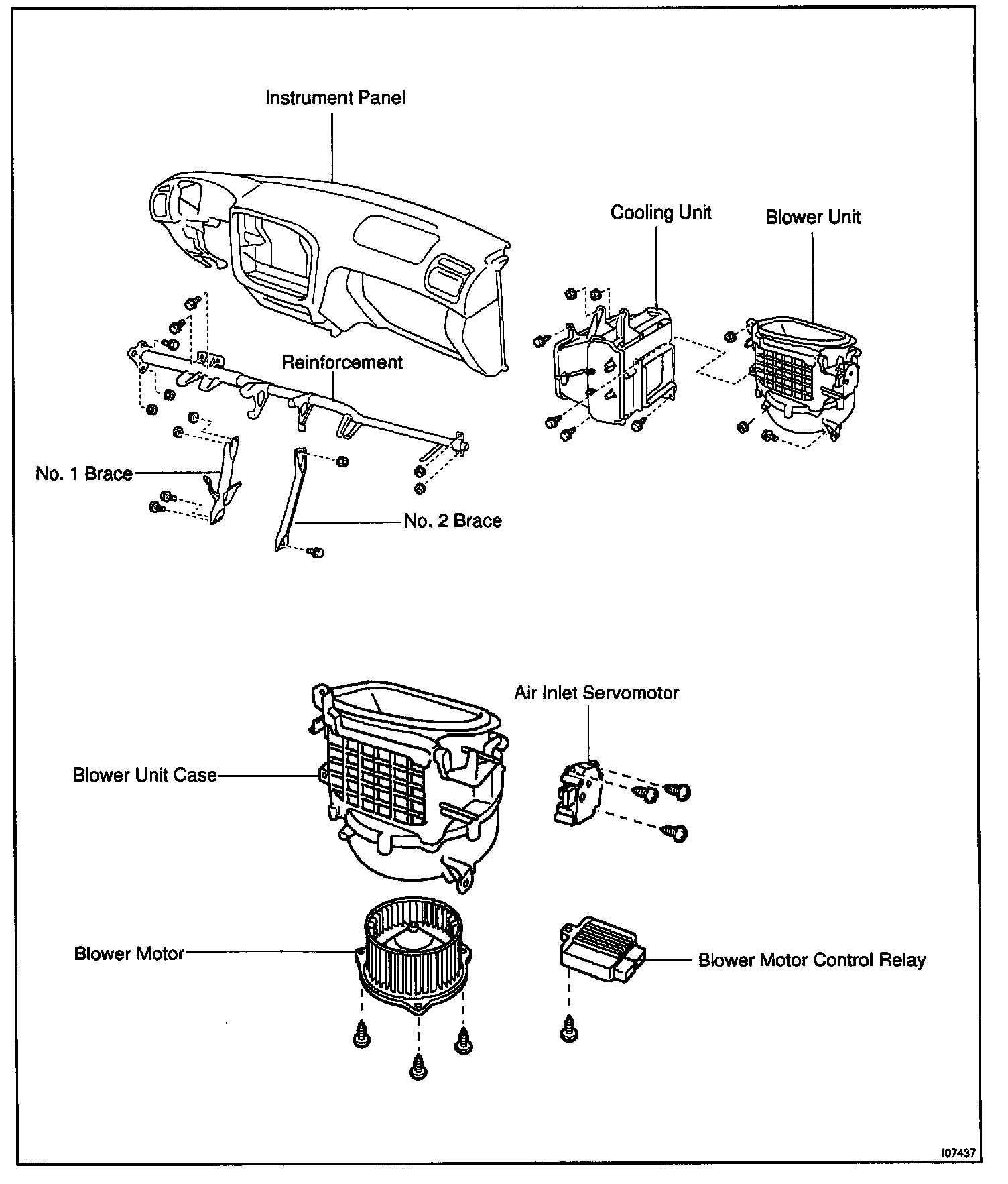 Instrument Panel

Cooling Unit

Blower Unit

Reinforcement

No. 1 Brace

No. 2 Brace

Air Inlet Servomotor

Blower Unit Case

Blower Motor

Blower Motor Control Relay

I07437