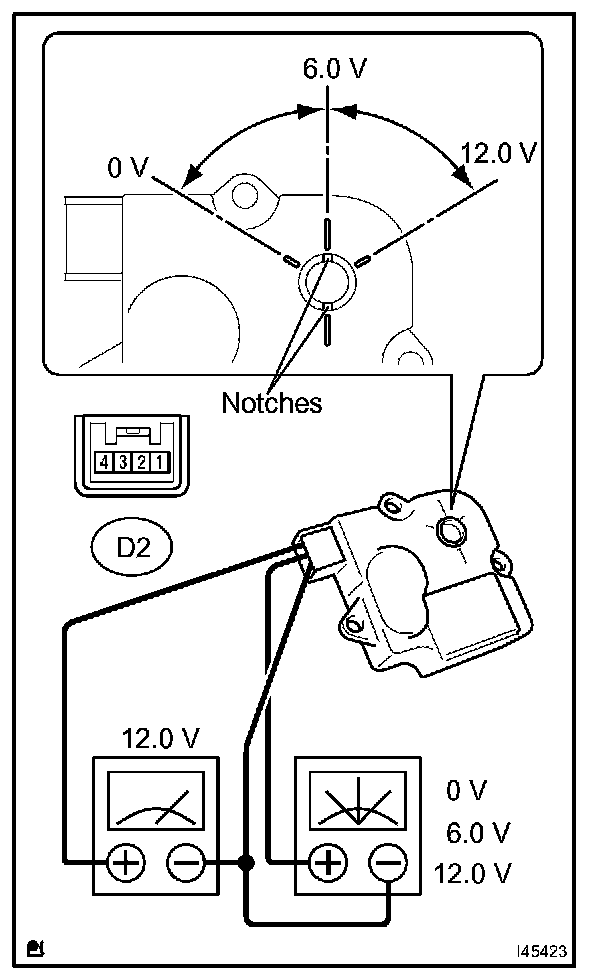 6.0 V
0 V
12.0 V
Notches
4 3 2 1
D2
12.0 V
0 V
6.0 V
12.0 V
I45423