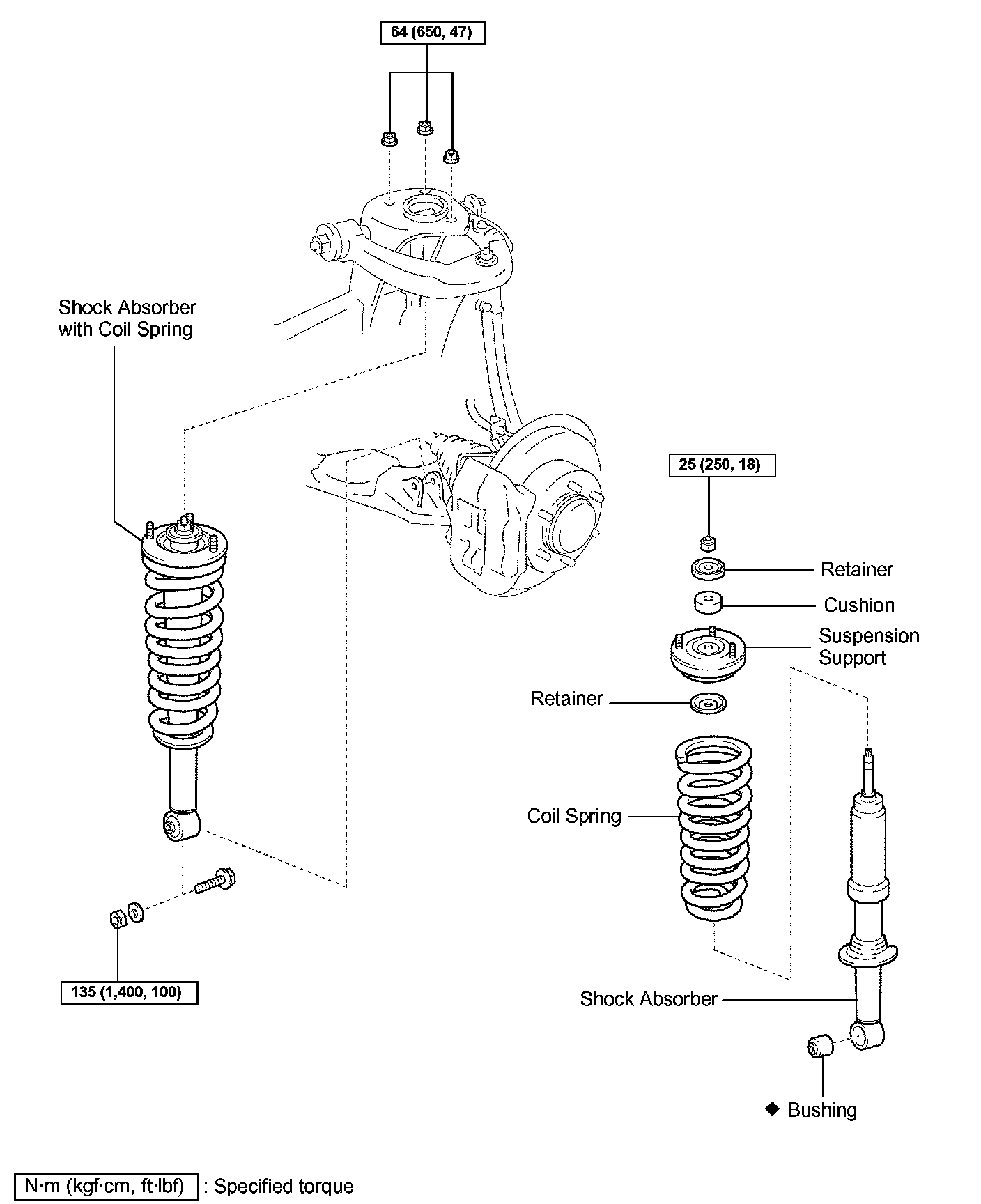 64 (650, 47)

Shock Absorber with Coil Spring

25 (250, 18)

Retainer

Cushion

Suspension Support

Retainer

Coil Spring

135 (1,400, 100)

Shock Absorber

◆ Bushing

N·m (kgf·cm, ft·lbf) : Specified torque