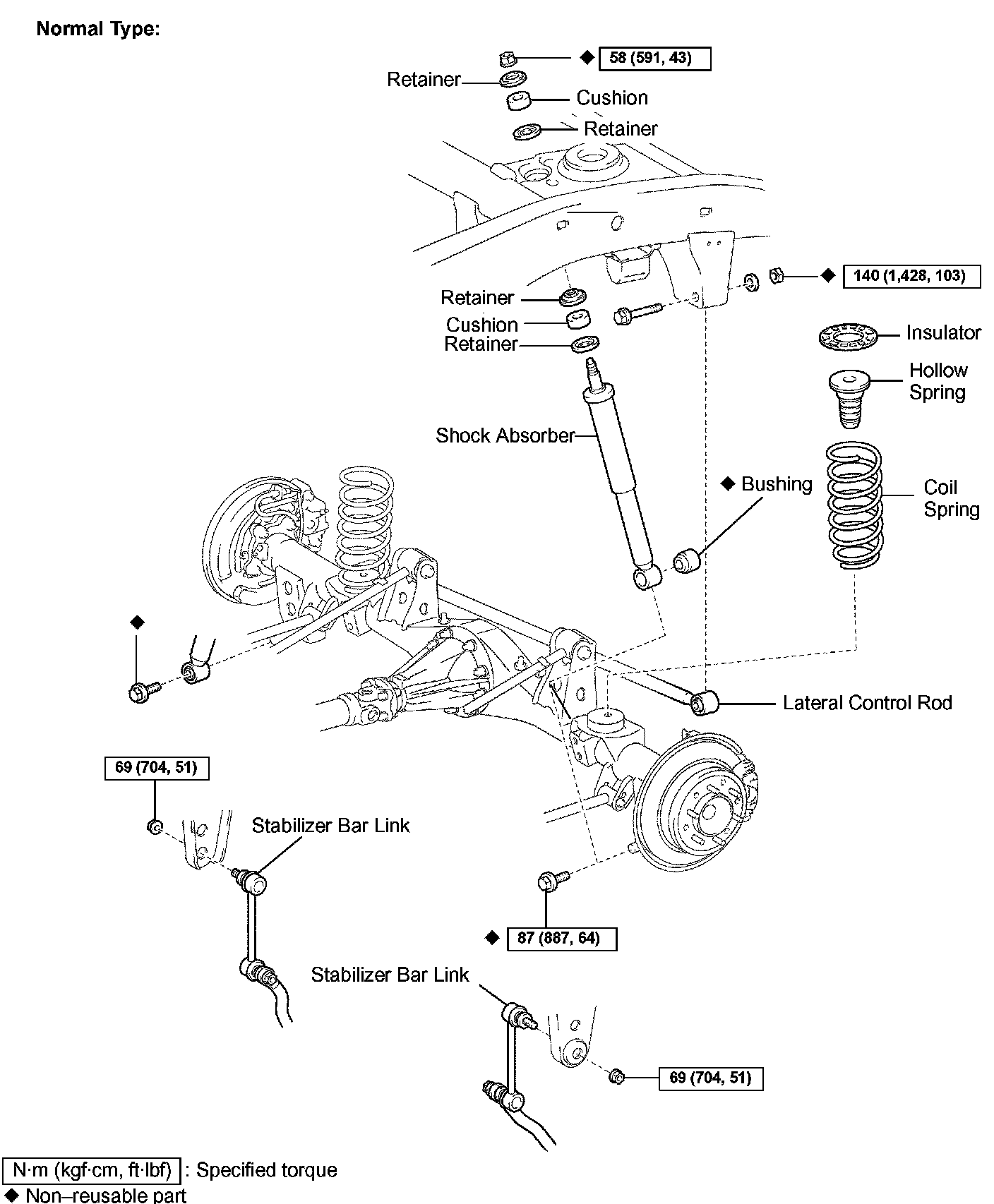 Normal Type:

◆ 58 (591, 43)

Retainer

Cushion

Retainer

◆ 140 (1,428, 103)

Retainer

Cushion

Retainer

Insulator

Hollow Spring

Shock Absorber

◆ Bushing

Coil Spring

◆

Lateral Control Rod

69 (704, 51)

Stabilizer Bar Link

◆ 87 (887, 64)

Stabilizer Bar Link

69 (704, 51)

N·m (kgf·cm, ft·lbf) : Specified torque

◆ Non–reusable part