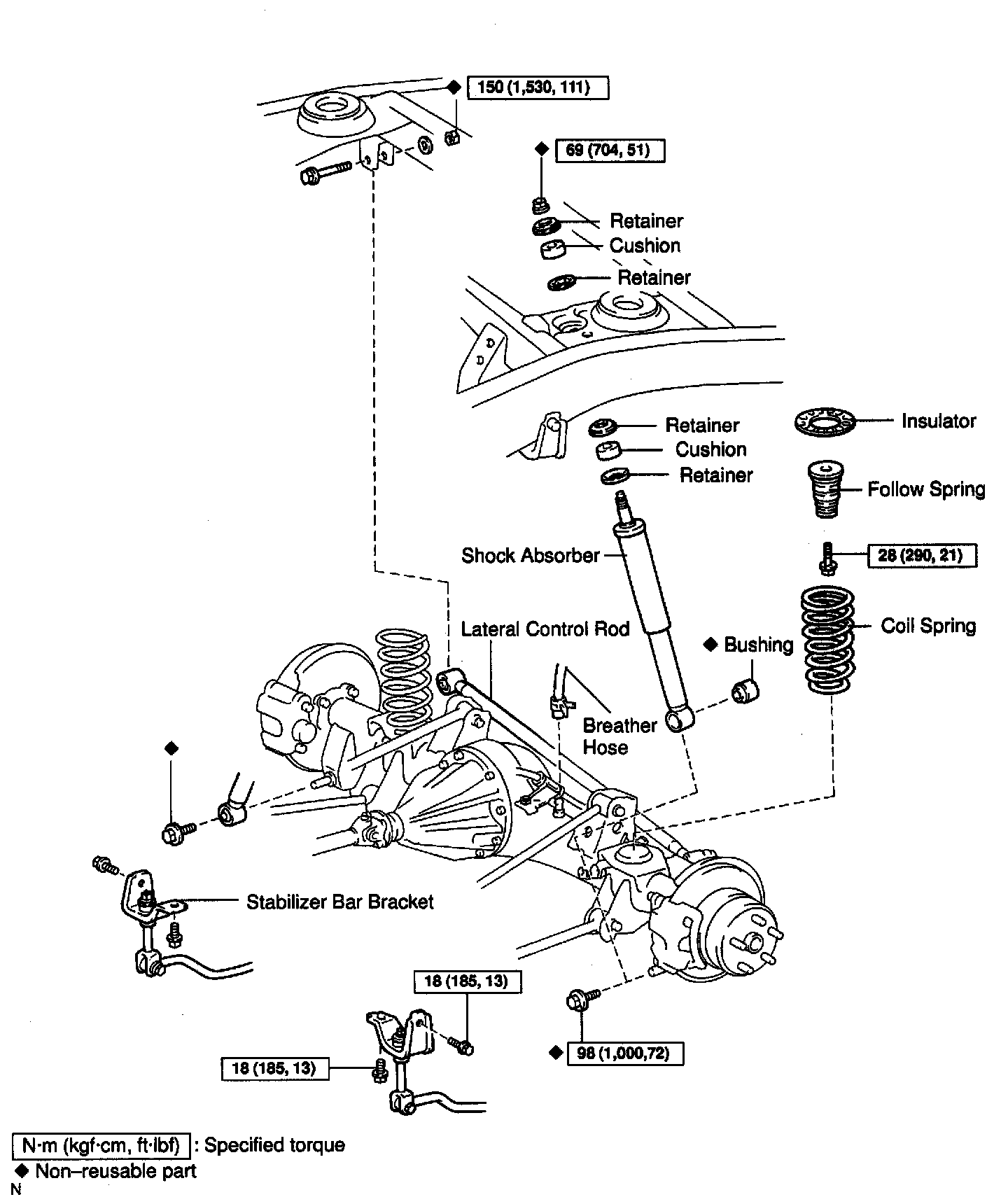 ◆ 150 (1,530, 111)

◆ 69 (704, 51)

Retainer
Cushion
Retainer

Retainer
Cushion
Retainer

Insulator

Follow Spring

28 (290, 21)

Shock Absorber

Coil Spring

Lateral Control Rod

◆ Bushing

Breather Hose

◆

Stabilizer Bar Bracket

18 (185, 13)

18 (185, 13)

◆ 98 (1,000,72)

N·m (kgf·cm, ft·lbf) : Specified torque
◆ Non–reusable part
N