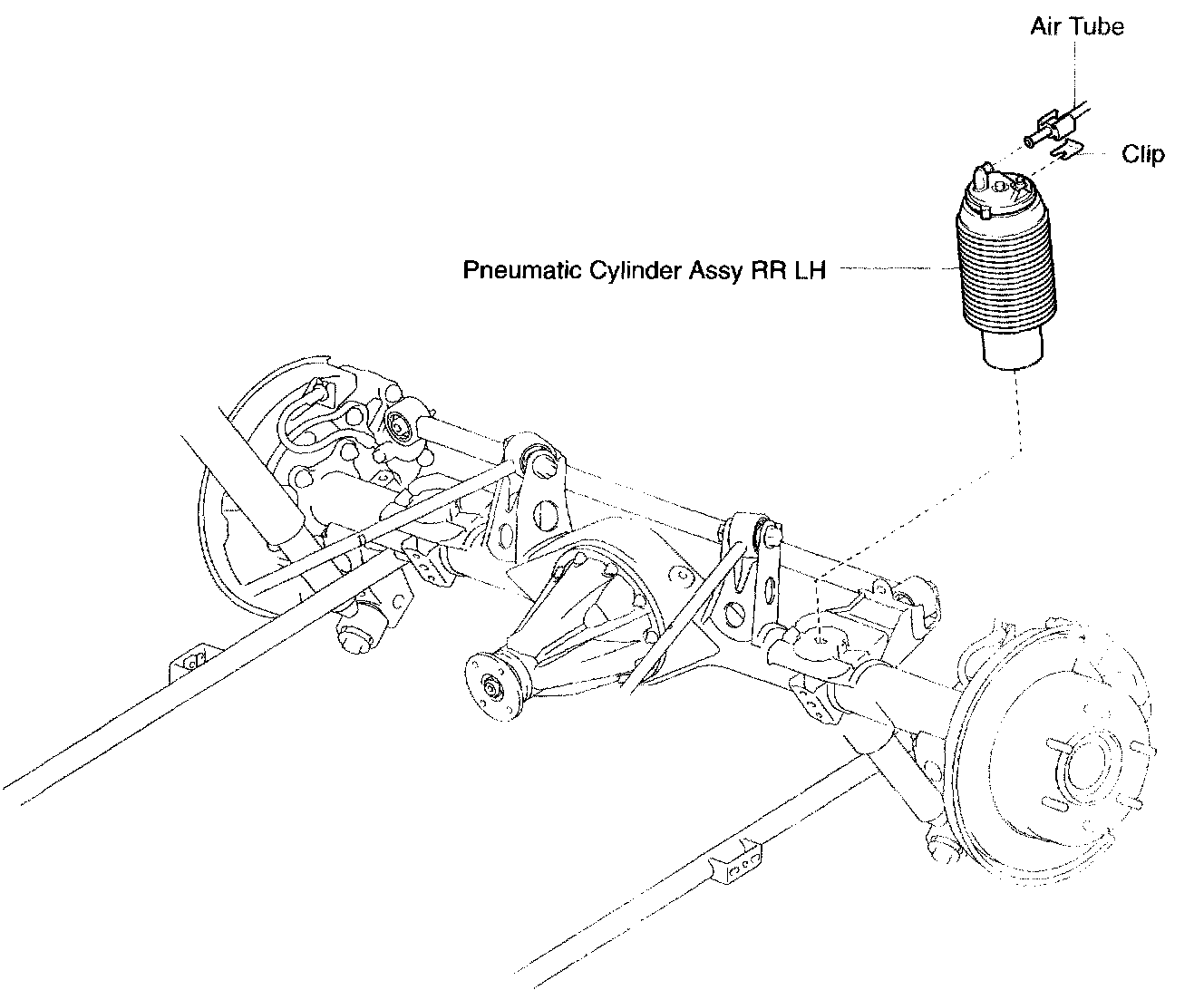 Air Tube

Clip

Pneumatic Cylinder Assy RR LH