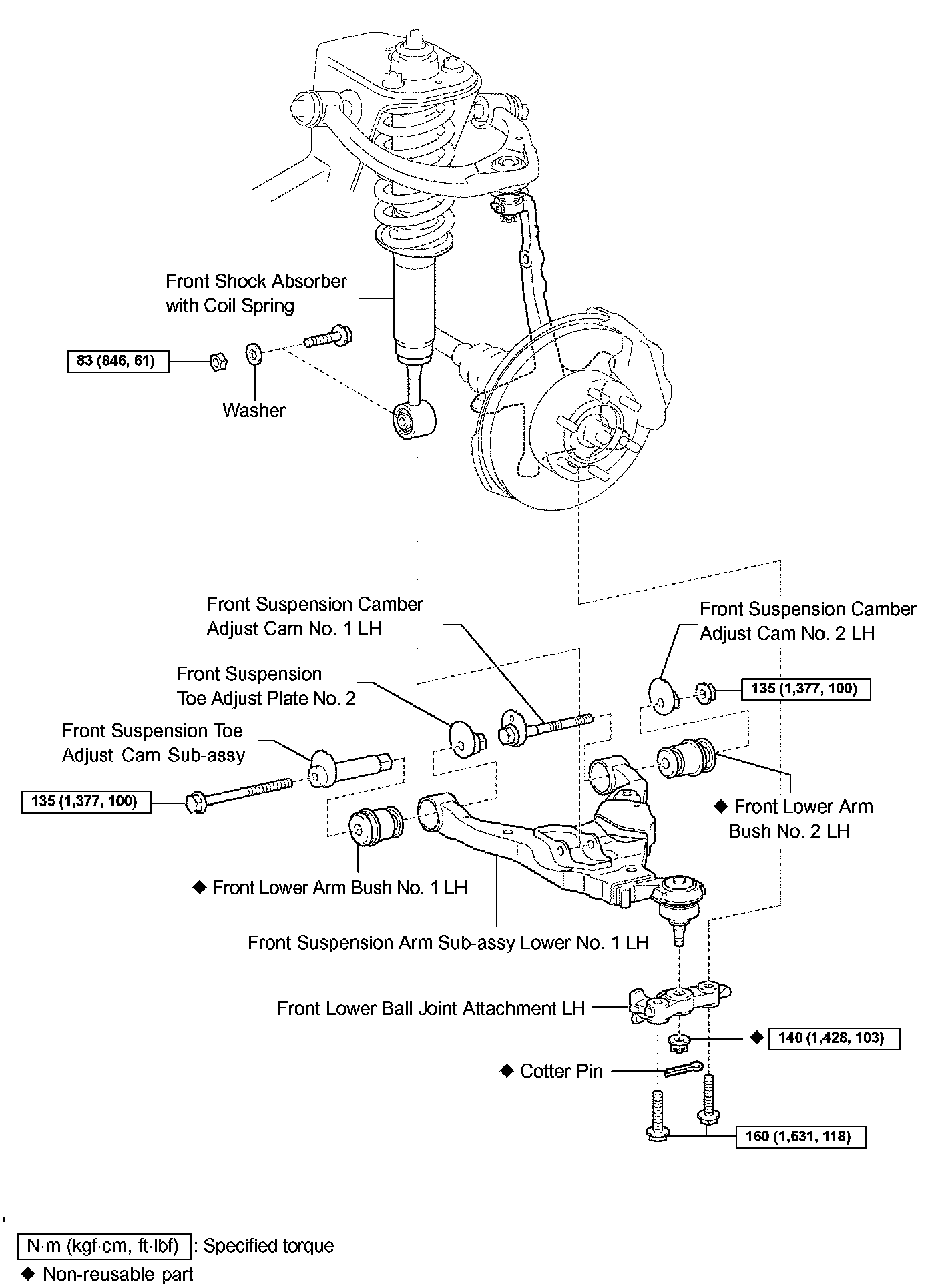 Front Shock Absorber with Coil Spring

83 (846, 61)

Washer

Front Suspension Camber Adjust Cam No. 1 LH

Front Suspension Camber Adjust Cam No. 2 LH

Front Suspension Toe Adjust Plate No. 2

135 (1,377, 100)

Front Suspension Toe Adjust Cam Sub-assy

135 (1,377, 100)

◆ Front Lower Arm Bush No. 2 LH

◆ Front Lower Arm Bush No. 1 LH

Front Suspension Arm Sub-assy Lower No. 1 LH

Front Lower Ball Joint Attachment LH

◆ 140 (1,428, 103)

◆ Cotter Pin

160 (1,631, 118)

N·m (kgf·cm, ft·lbf) : Specified torque

◆ Non-reusable part