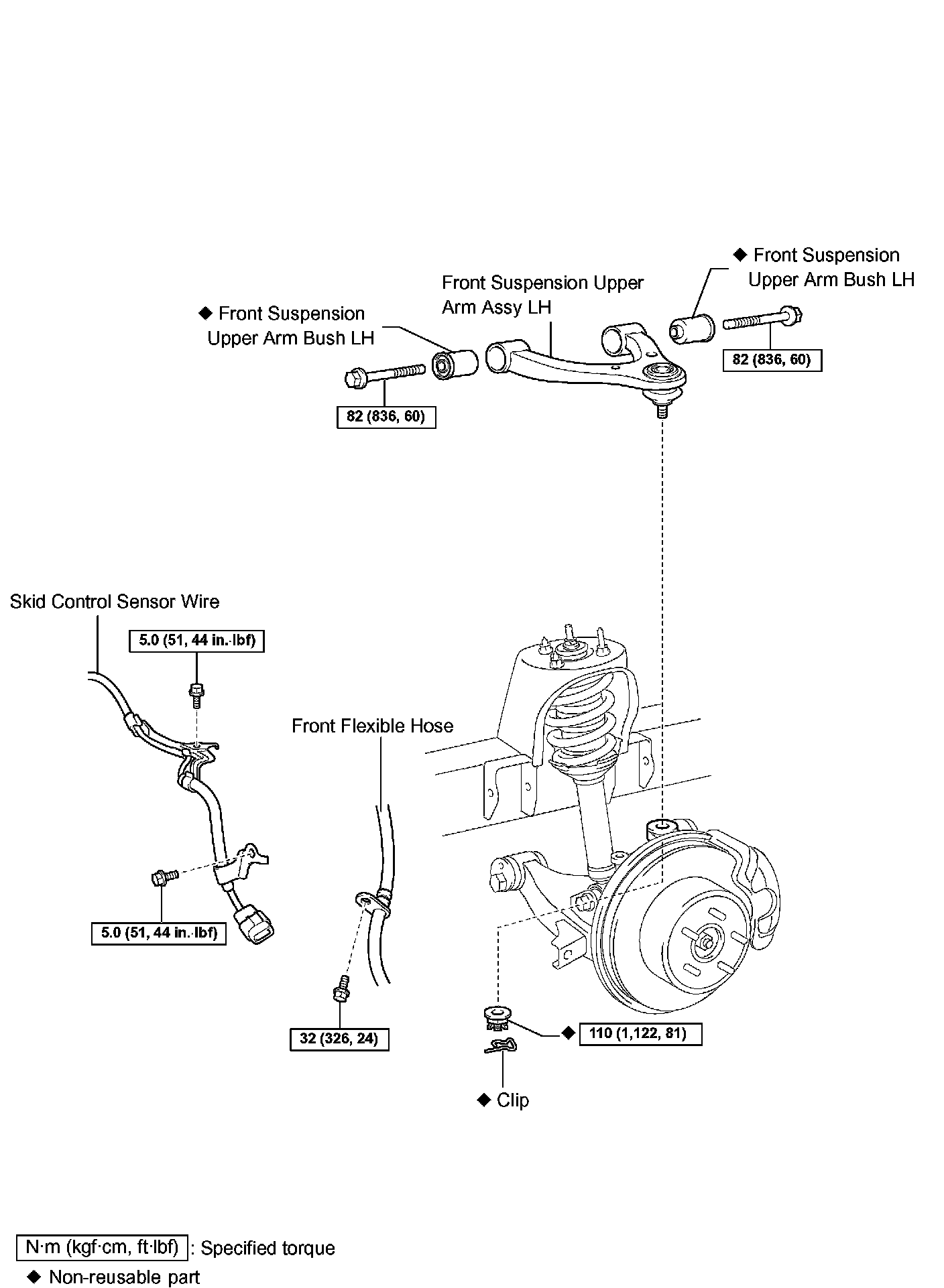 ◆ Front Suspension Upper Arm Bush LH

Front Suspension Upper Arm Assy LH

◆ Front Suspension Upper Arm Bush LH

82 (836, 60)

82 (836, 60)

Skid Control Sensor Wire

5.0 (51, 44 in.·lbf)

Front Flexible Hose

5.0 (51, 44 in.·lbf)

32 (326, 24)

◆ 110 (1,122, 81)

◆ Clip

N·m (kgf·cm, ft·lbf) : Specified torque

◆ Non-reusable part