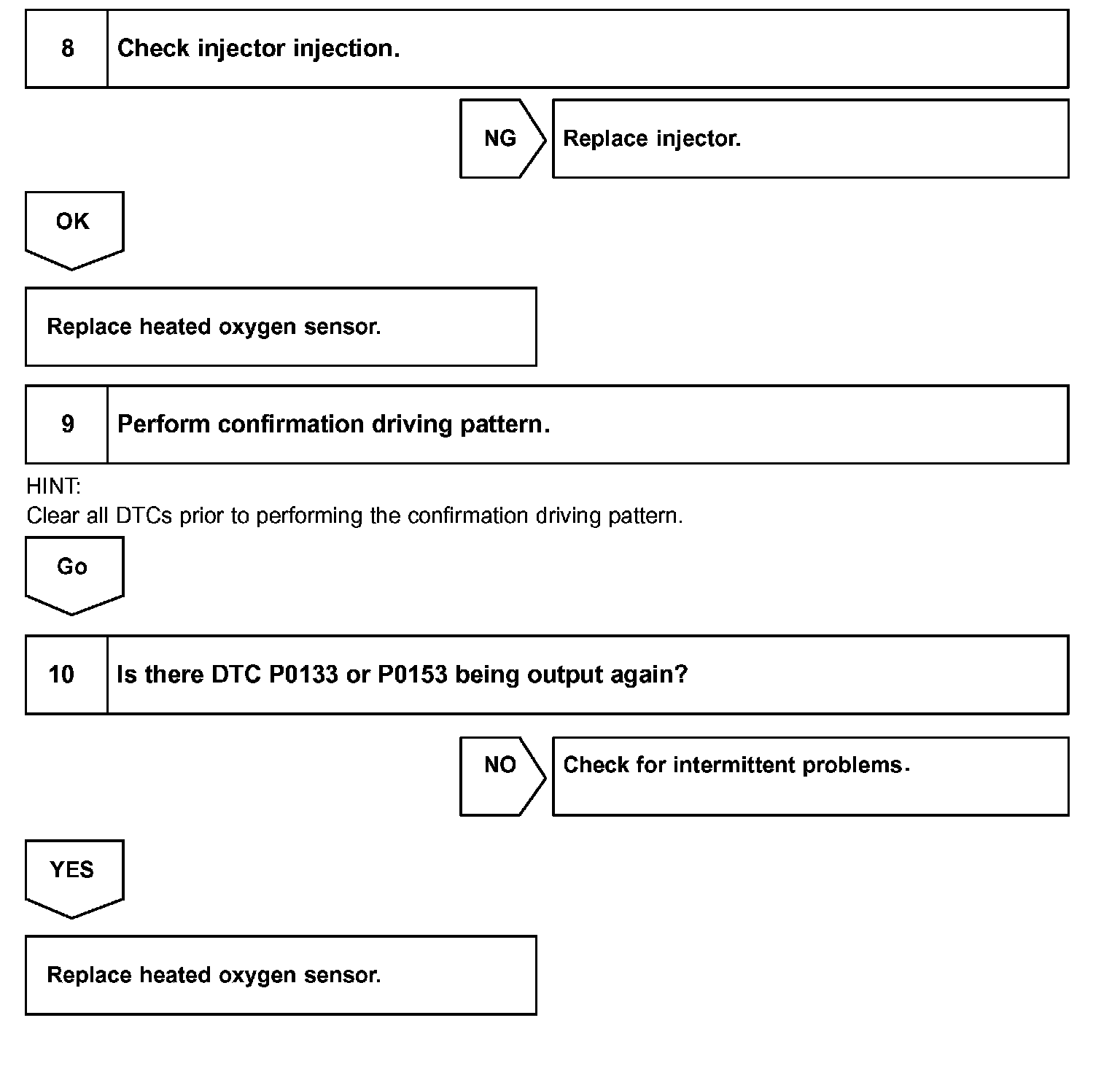 8 Check injector injection.

NG Replace injector.

OK

Replace heated oxygen sensor.

9 Perform confirmation driving pattern.

HINT:
Clear all DTCs prior to performing the confirmation driving pattern.

Go

10 Is there DTC P0133 or P0153 being output again?

NO Check for intermittent problems.

YES

Replace heated oxygen sensor.