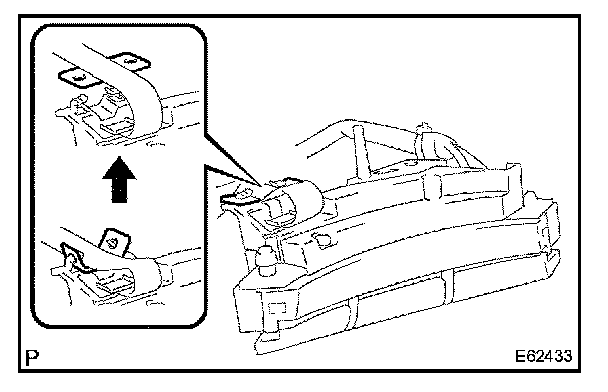 P

E62433