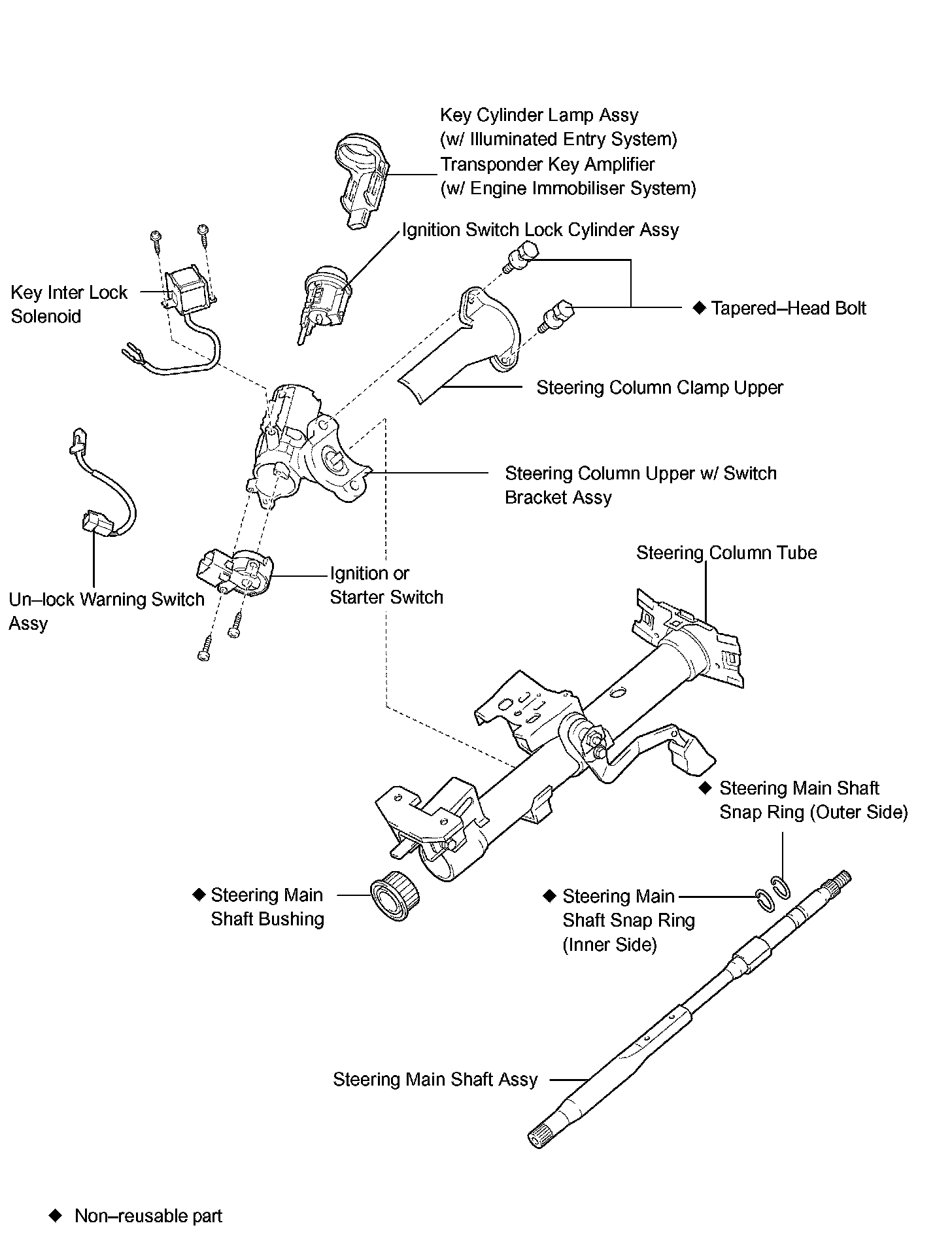 Key Cylinder Lamp Assy
(w/ Illuminated Entry System)
Transponder Key Amplifier
(w/ Engine Immobiliser System)

Ignition Switch Lock Cylinder Assy

Key Inter Lock Solenoid

◆ Tapered–Head Bolt

Steering Column Clamp Upper

Steering Column Upper w/ Switch Bracket Assy

Steering Column Tube

Ignition or Starter Switch

Un–lock Warning Switch Assy

◆ Steering Main Shaft Snap Ring (Outer Side)

◆ Steering Main Shaft Bushing

◆ Steering Main Shaft Snap Ring (Inner Side)

Steering Main Shaft Assy

◆ Non–reusable part