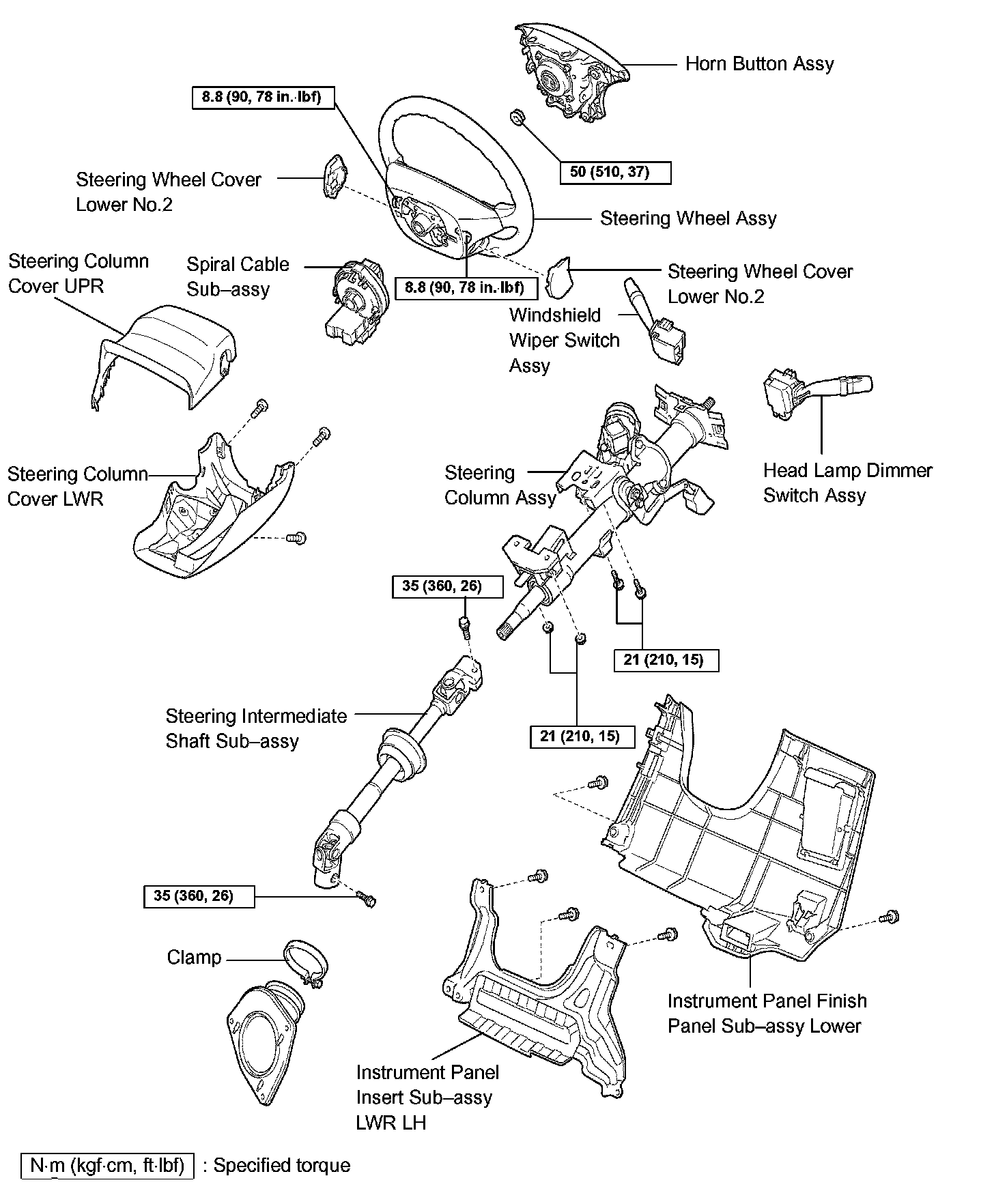 Horn Button Assy

8.8 (90, 78 in.·lbf)

50 (510, 37)

Steering Wheel Cover Lower No.2

Steering Wheel Assy

Steering Column Cover UPR

Spiral Cable Sub–assy

8.8 (90, 78 in.·lbf)

Steering Wheel Cover Lower No.2

Windshield Wiper Switch Assy

Steering Column Cover LWR

Steering Column Assy

Head Lamp Dimmer Switch Assy

35 (360, 26)

21 (210, 15)

Steering Intermediate Shaft Sub–assy

21 (210, 15)

35 (360, 26)

Clamp

Instrument Panel Finish Panel Sub–assy Lower

Instrument Panel Insert Sub–assy LWR LH

N·m (kgf·cm, ft·lbf) : Specified torque