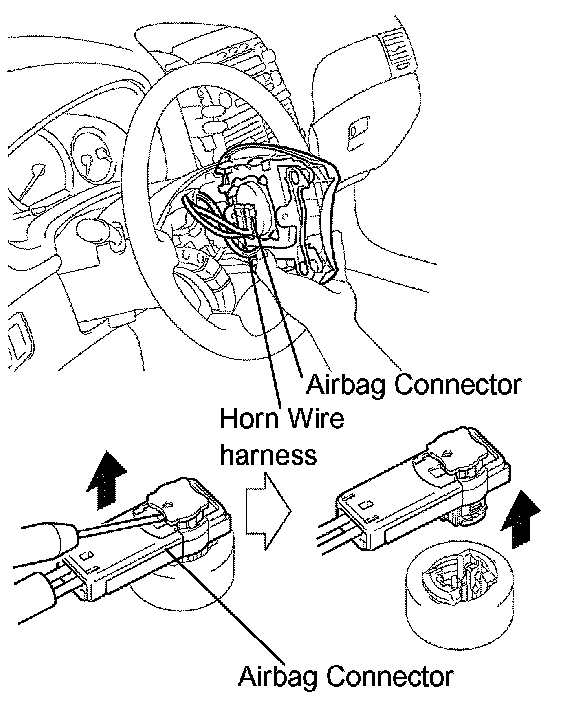 Airbag Connector

Horn Wire harness

Airbag Connector