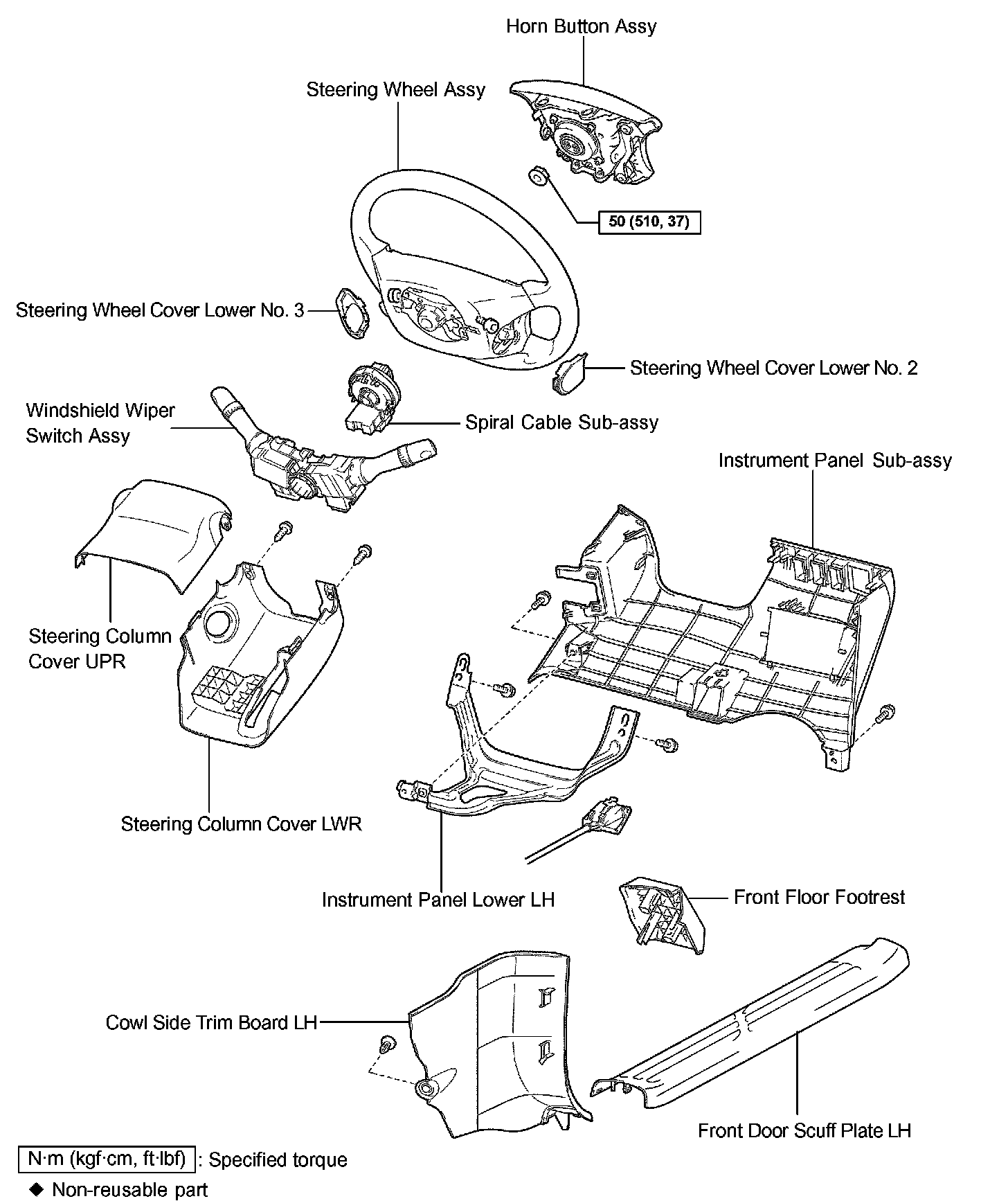 Horn Button Assy

Steering Wheel Assy

50 (510, 37)

Steering Wheel Cover Lower No. 3

Steering Wheel Cover Lower No. 2

Windshield Wiper Switch Assy

Spiral Cable Sub-assy

Instrument Panel Sub-assy

Steering Column Cover UPR

Steering Column Cover LWR

Instrument Panel Lower LH

Front Floor Footrest

Cowl Side Trim Board LH

Front Door Scuff Plate LH

N·m (kgf·cm, ft·lbf) : Specified torque

◆ Non-reusable part