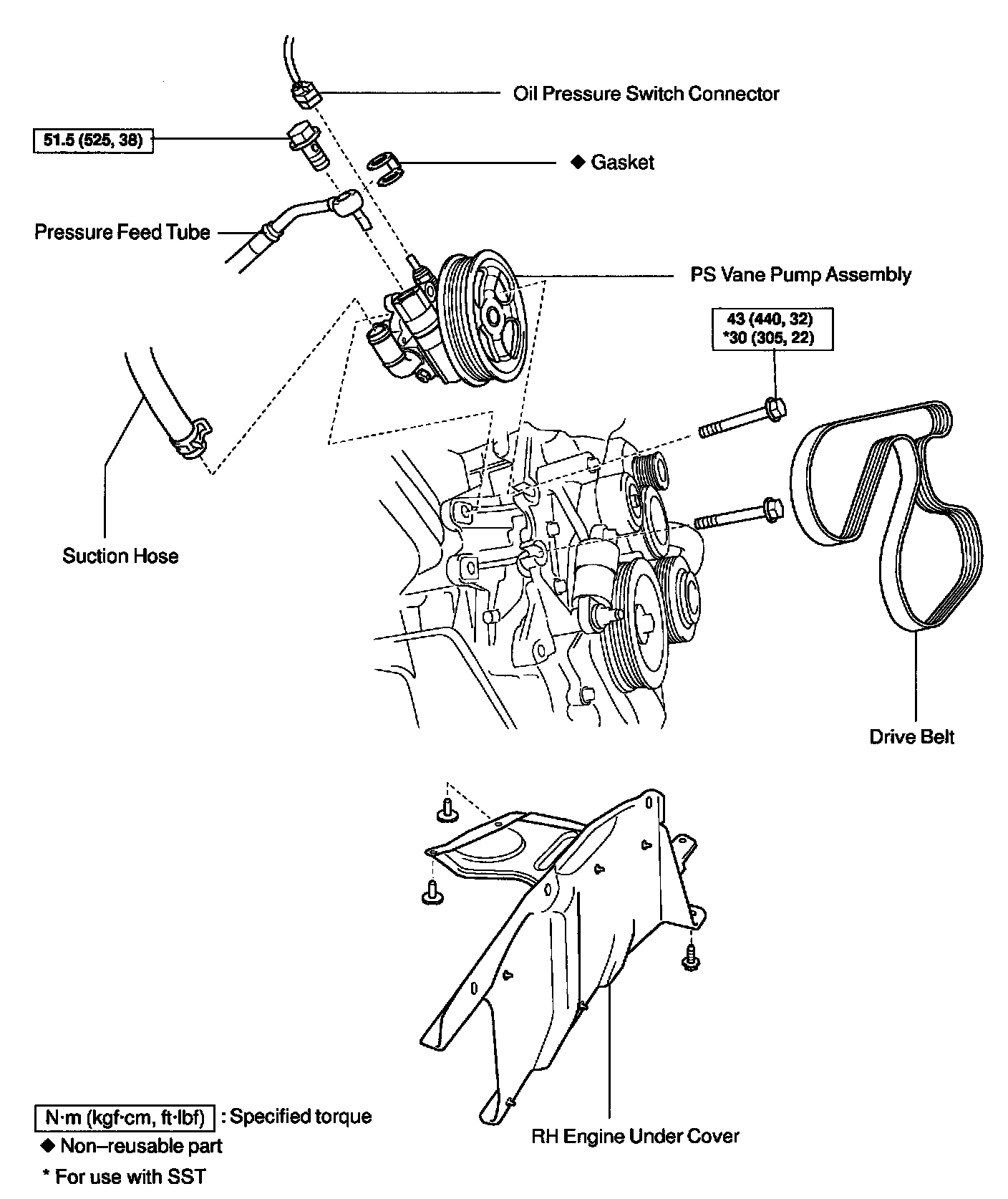 Oil Pressure Switch Connector

51.5 (525, 38)

◆ Gasket

Pressure Feed Tube

PS Vane Pump Assembly

43 (440, 32)
*30 (305, 22)

Suction Hose

Drive Belt

RH Engine Under Cover

N·m (kgf·cm, ft·lbf) : Specified torque
◆ Non–reusable part
* For use with SST