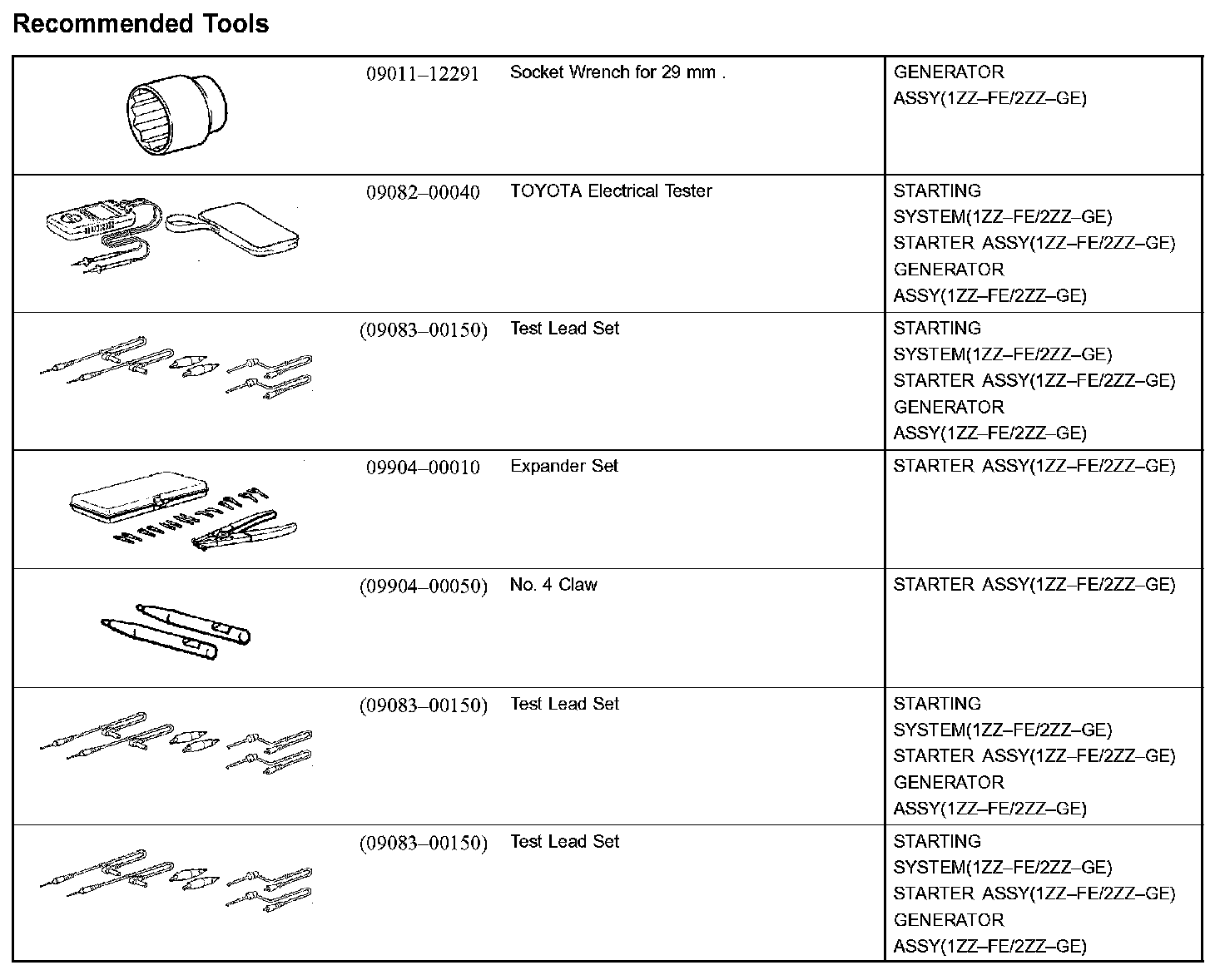 Recommended Tools

| | | | |
|---|---|---|---|
| | 09011–12291 | Socket Wrench for 29 mm . | GENERATOR ASSY(1ZZ–FE/2ZZ–GE) |
| | 09082–00040 | TOYOTA Electrical Tester | STARTING SYSTEM(1ZZ–FE/2ZZ–GE) STARTER ASSY(1ZZ–FE/2ZZ–GE) GENERATOR ASSY(1ZZ–FE/2ZZ–GE) |
| | (09083–00150) | Test Lead Set | STARTING SYSTEM(1ZZ–FE/2ZZ–GE) STARTER ASSY(1ZZ–FE/2ZZ–GE) GENERATOR ASSY(1ZZ–FE/2ZZ–GE) |
| | 09904–00010 | Expander Set | STARTER ASSY(1ZZ–FE/2ZZ–GE) |
| | (09904–00050) | No. 4 Claw | STARTER ASSY(1ZZ–FE/2ZZ–GE) |
| | (09083–00150) | Test Lead Set | STARTING SYSTEM(1ZZ–FE/2ZZ–GE) STARTER ASSY(1ZZ–FE/2ZZ–GE) GENERATOR ASSY(1ZZ–FE/2ZZ–GE) |
| | (09083–00150) | Test Lead Set | STARTING SYSTEM(1ZZ–FE/2ZZ–GE) STARTER ASSY(1ZZ–FE/2ZZ–GE) GENERATOR ASSY(1ZZ–FE/2ZZ–GE) |