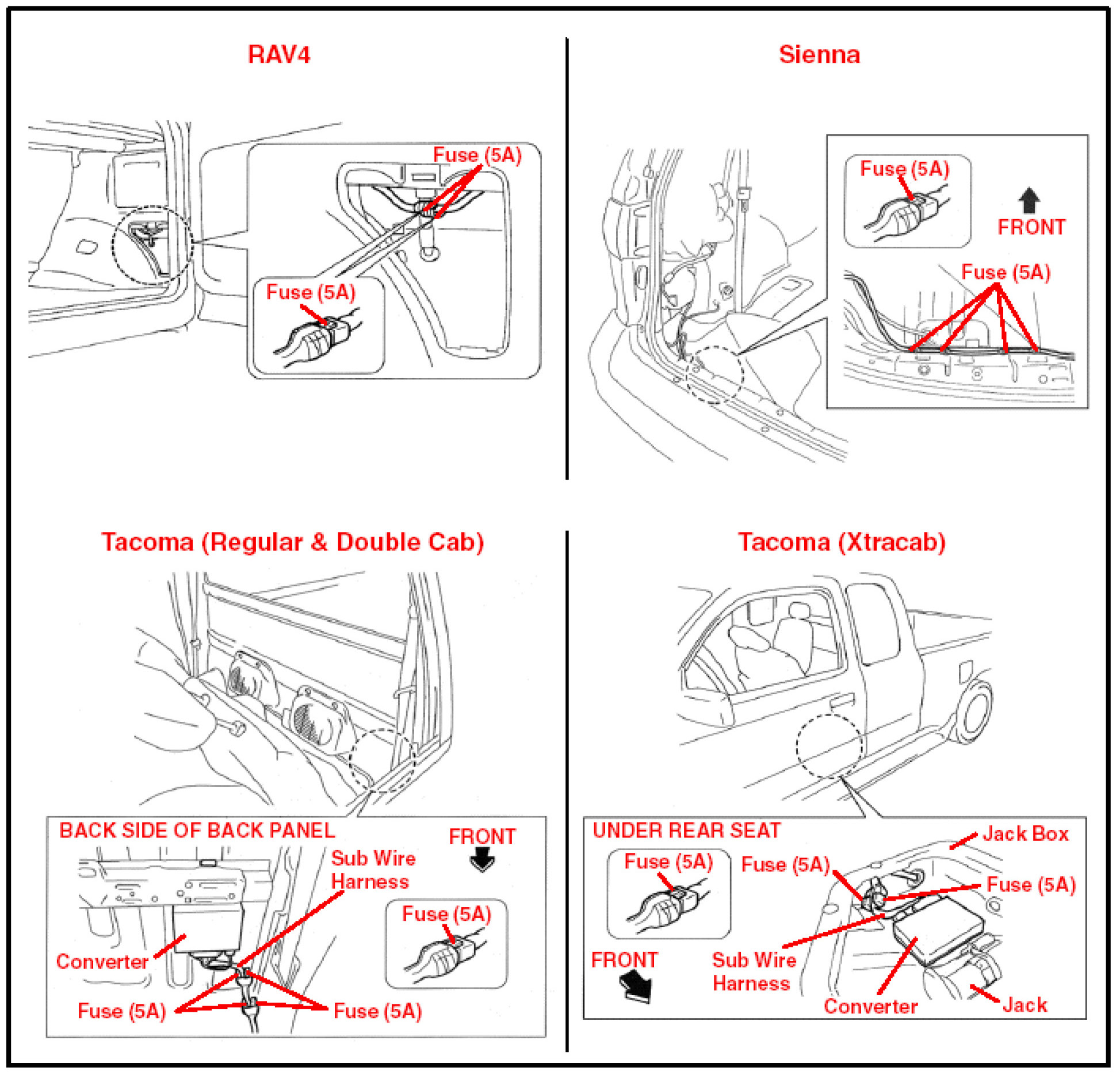 RAV4

Fuse (5A)

Fuse (5A)

Sienna

Fuse (5A)

FRONT

Fuse (5A)

Tacoma (Regular & Double Cab)

BACK SIDE OF BACK PANEL

FRONT

Sub Wire Harness

Fuse (5A)

Converter

Fuse (5A)

Fuse (5A)

Tacoma (Xtracab)

UNDER REAR SEAT

Jack Box

Fuse (5A)

Fuse (5A)

Fuse (5A)

FRONT

Sub Wire Harness

Converter

Jack