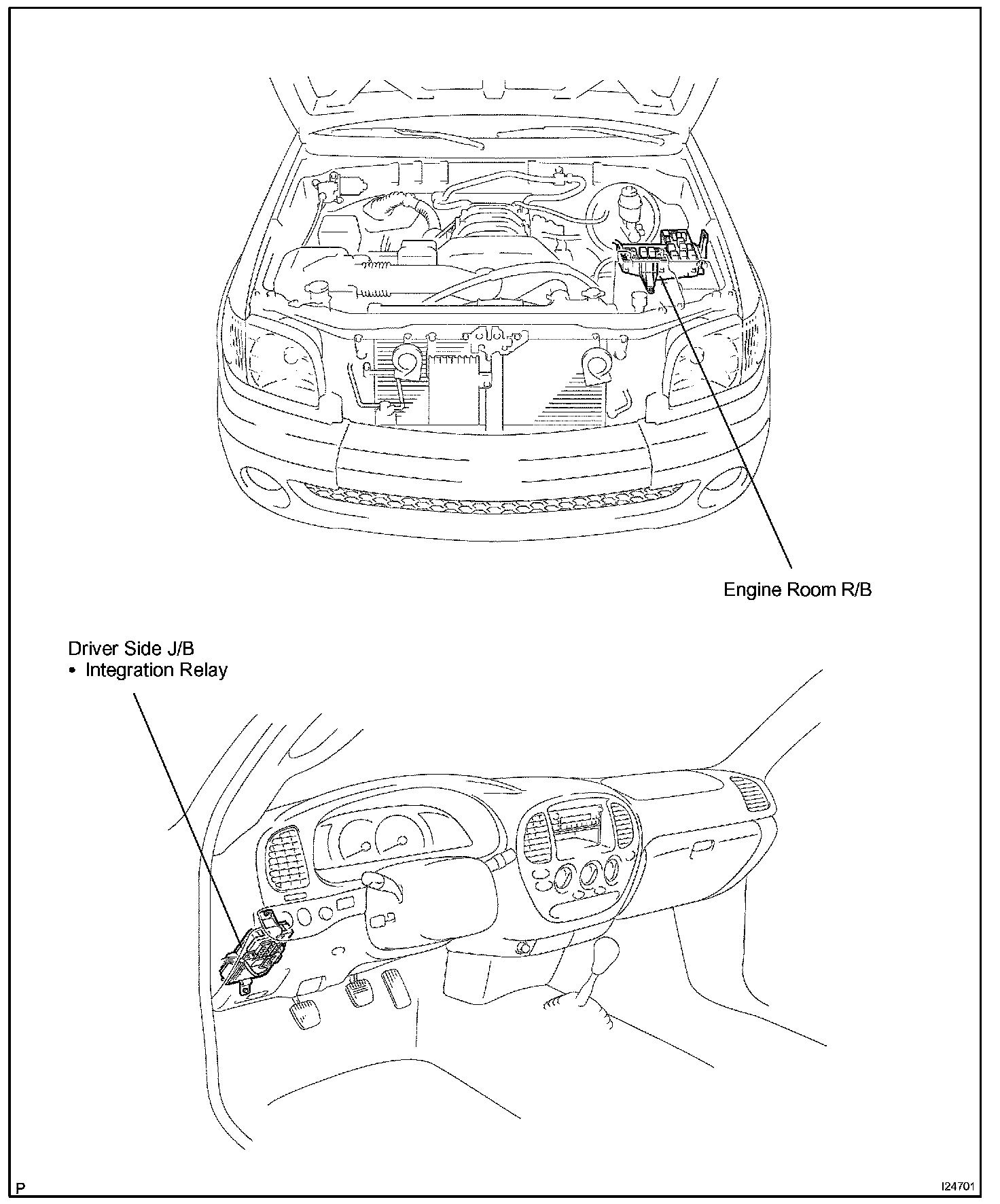 Engine Room R/B

Driver Side J/B
• Integration Relay

P

I24701