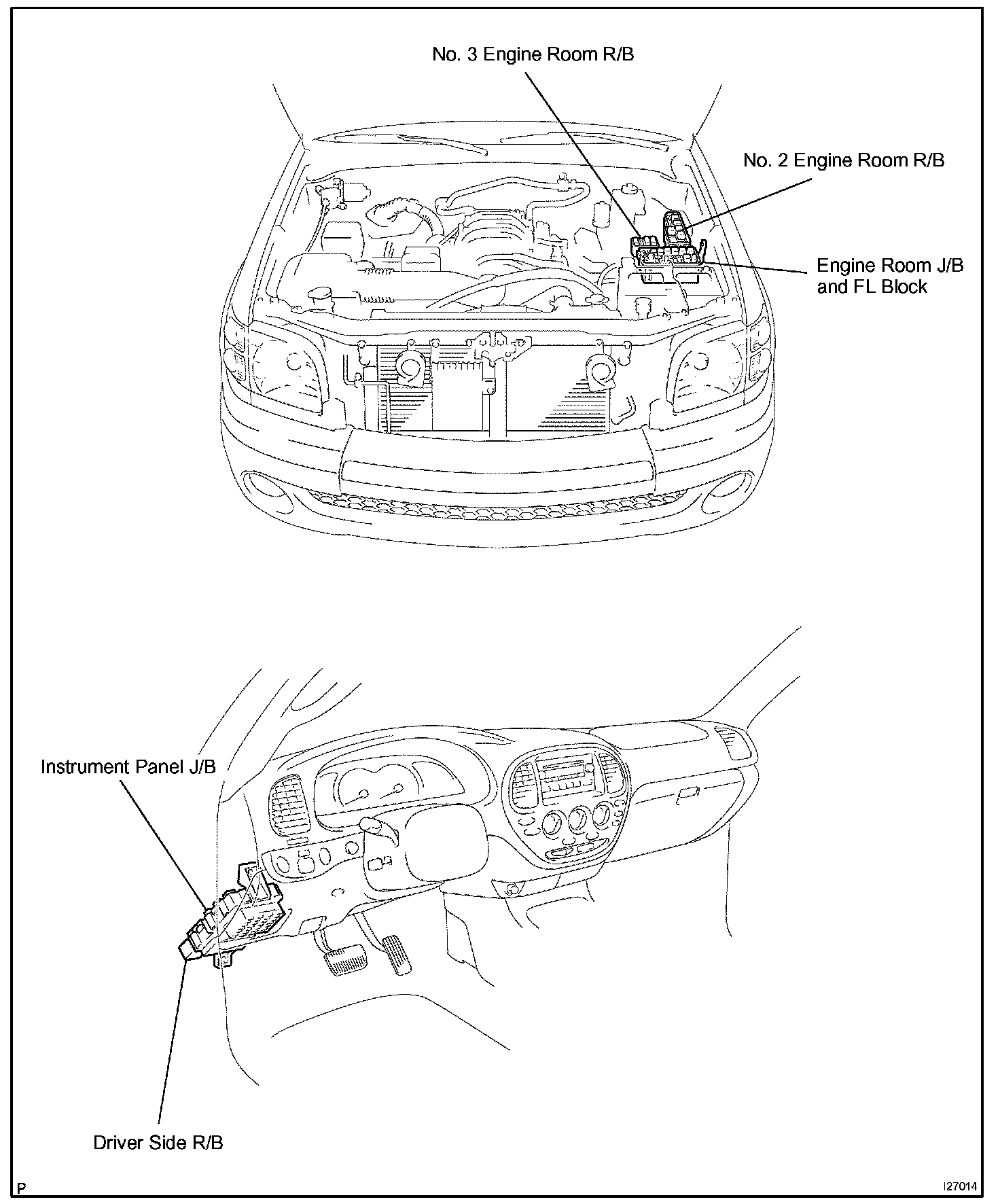 No. 3 Engine Room R/B

No. 2 Engine Room R/B

Engine Room J/B and FL Block

Instrument Panel J/B

Driver Side R/B

P

I27014