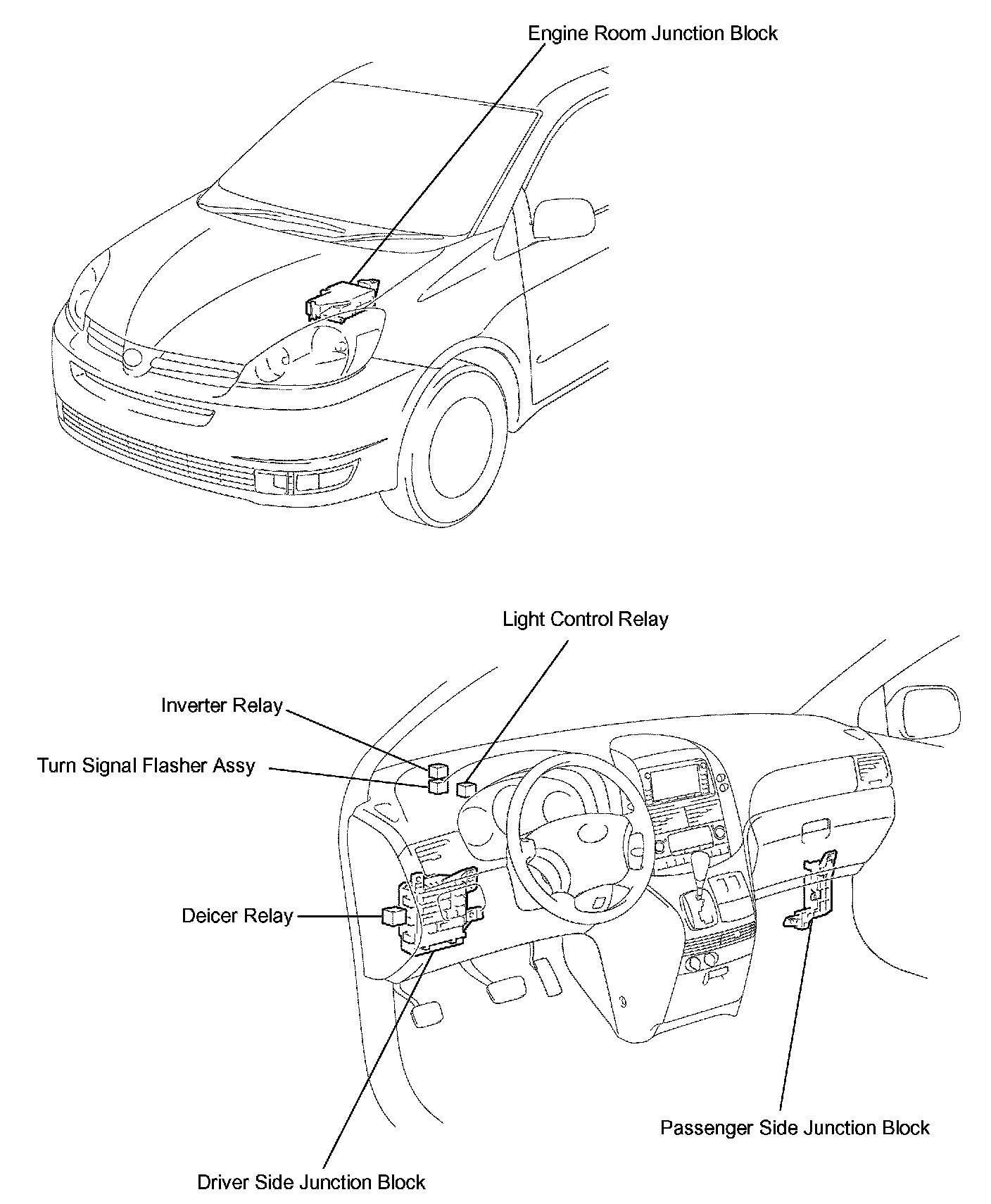 Engine Room Junction Block

Light Control Relay

Inverter Relay

Turn Signal Flasher Assy

Deicer Relay

Passenger Side Junction Block

Driver Side Junction Block