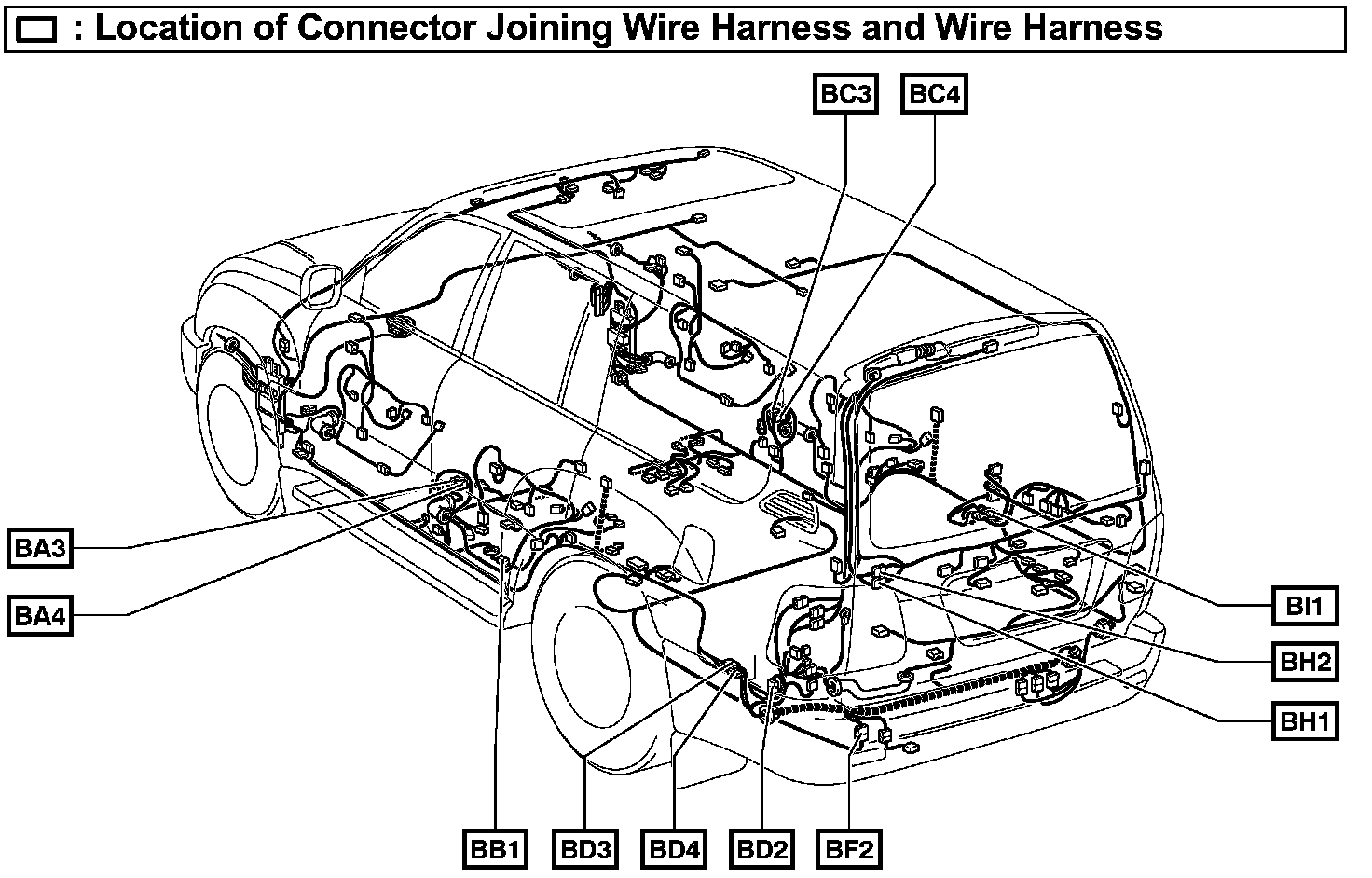 : Location of Connector Joining Wire Harness and Wire Harness

BC3
BC4
BA3
BA4
BI1
BH2
BH1
BB1
BD3
BD4
BD2
BF2