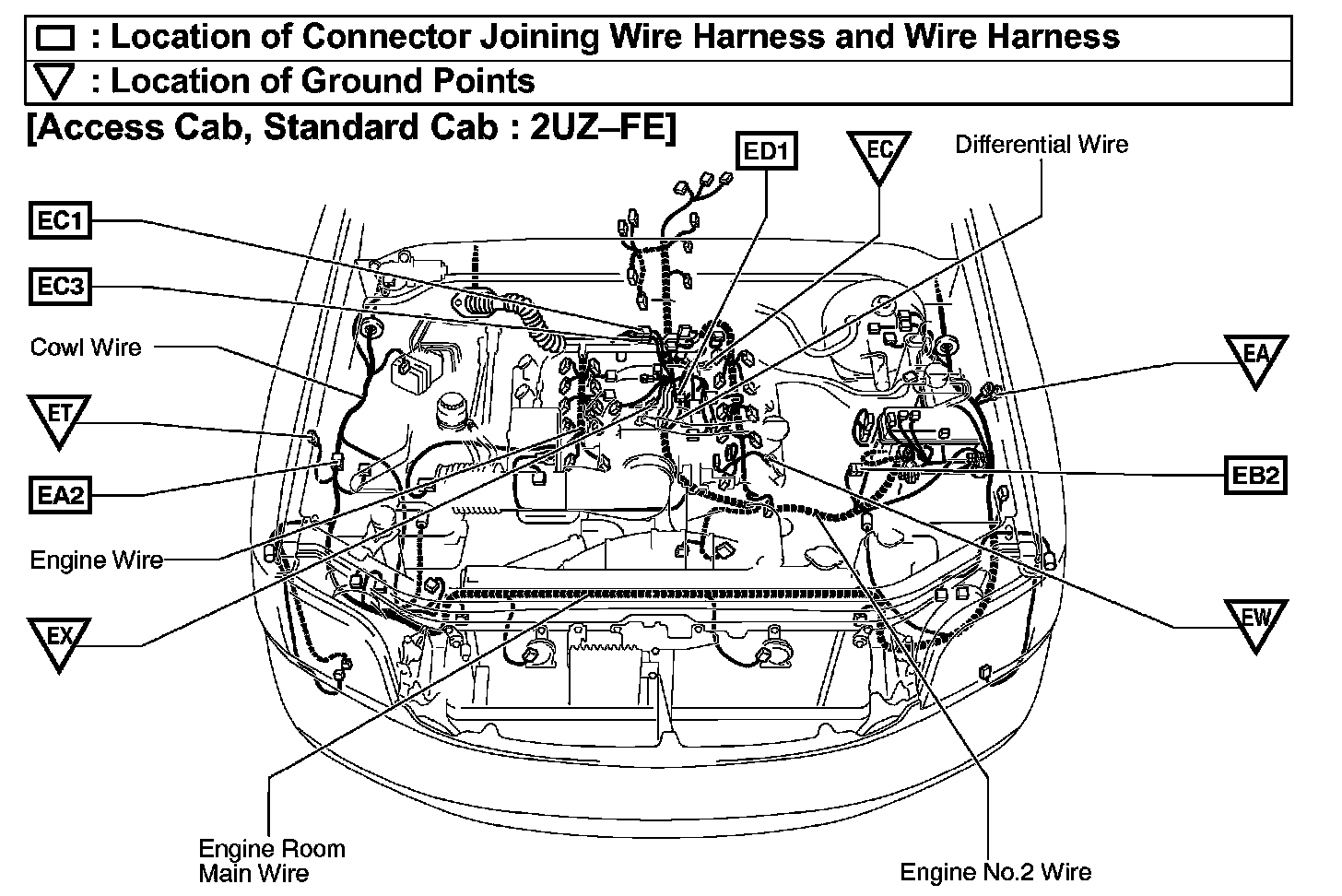 : Location of Connector Joining Wire Harness and Wire Harness
: Location of Ground Points

[Access Cab, Standard Cab : 2UZ–FE]

ED1
EC
Differential Wire
EC1
EC3
Cowl Wire
ET
EA2
Engine Wire
EX
EA
EB2
EW
Engine Room Main Wire
Engine No.2 Wire