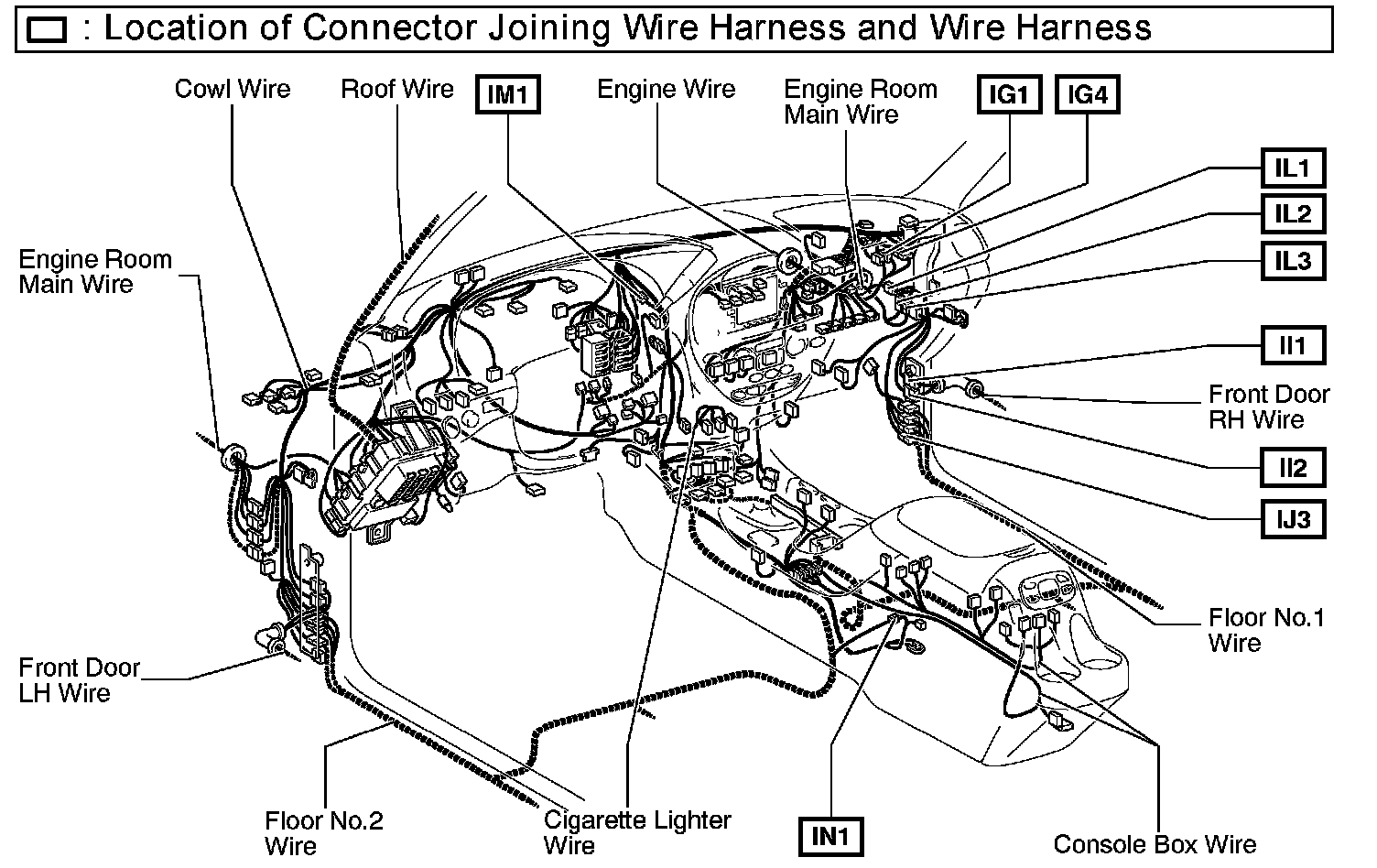 : Location of Connector Joining Wire Harness and Wire Harness

Cowl Wire

Roof Wire

IM1

Engine Wire

Engine Room Main Wire

IG1

IG4

IL1

IL2

IL3

Engine Room Main Wire

II1

Front Door RH Wire

II2

IJ3

Floor No.1 Wire

Front Door LH Wire

Floor No.2 Wire

Cigarette Lighter Wire

IN1

Console Box Wire